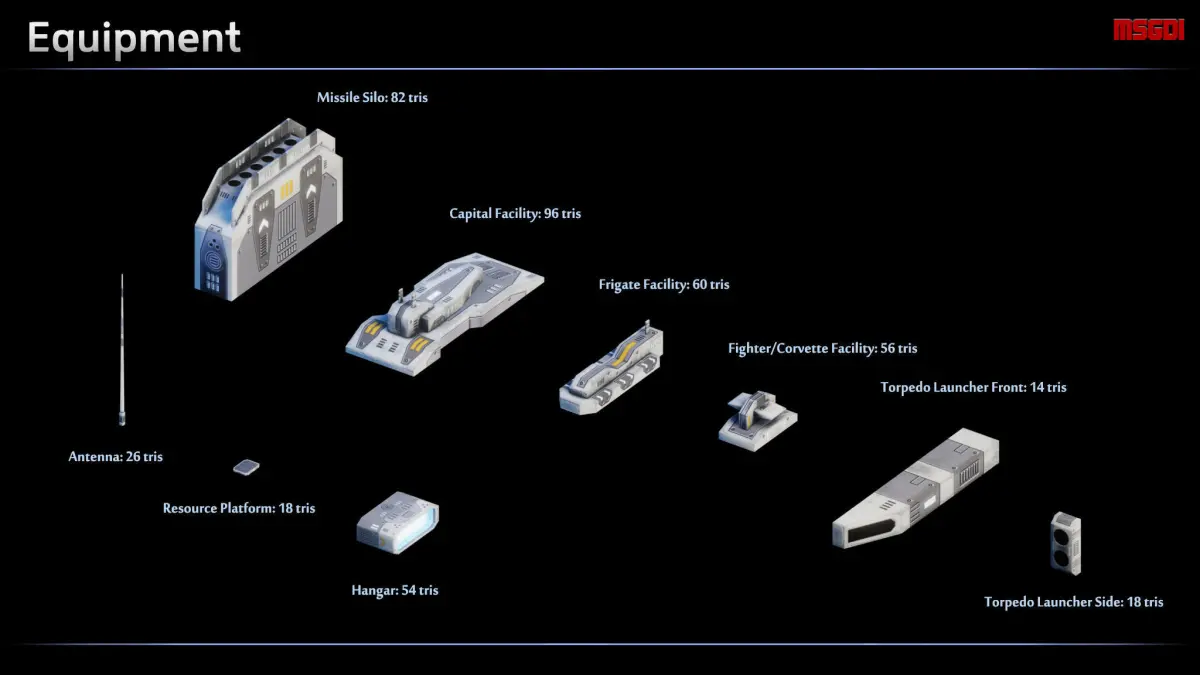 Equipment

MSGDI

Missile Silo: 82 tris

Capital Facility: 96 tris

Frigate Facility: 60 tris

Fighter/Corvette Facility: 56 tris

Torpedo Launcher Front: 14 tris

Antenna: 26 tris

Resource Platform: 18 tris

Hangar: 54 tris

Torpedo Launcher Side: 18 tris