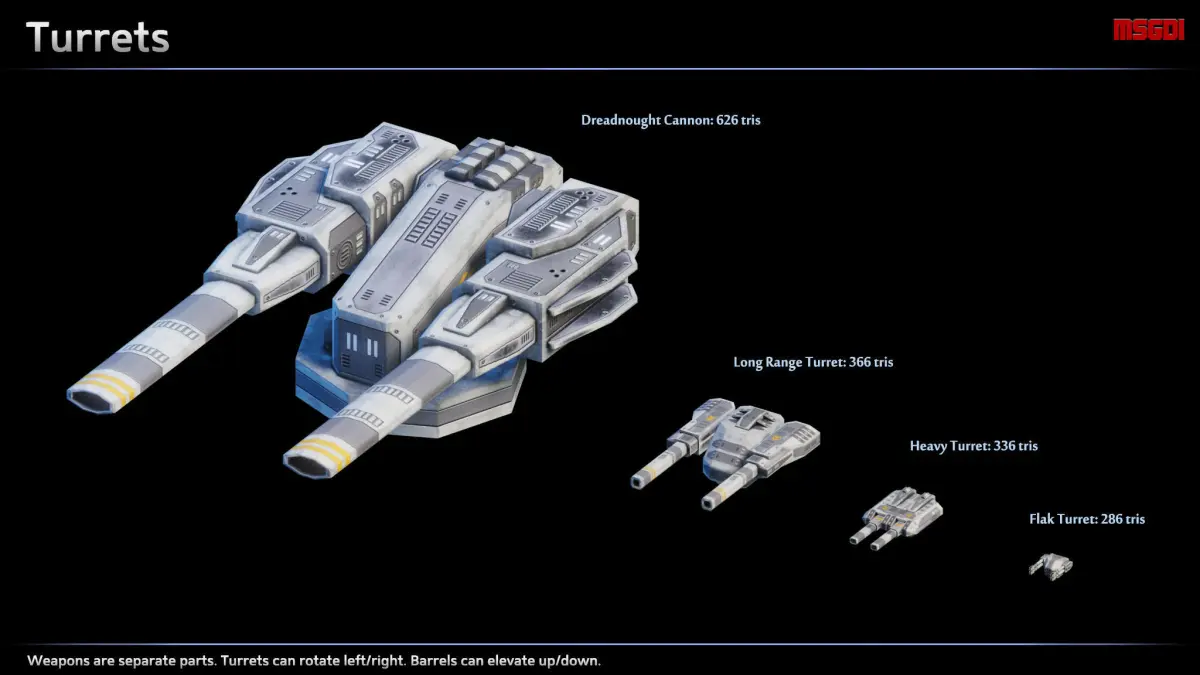 Turrets

MSGDI

Dreadnought Cannon: 626 tris

Long Range Turret: 366 tris

Heavy Turret: 336 tris

Flak Turret: 286 tris

Weapons are separate parts. Turrets can rotate left/right. Barrels can elevate up/down.