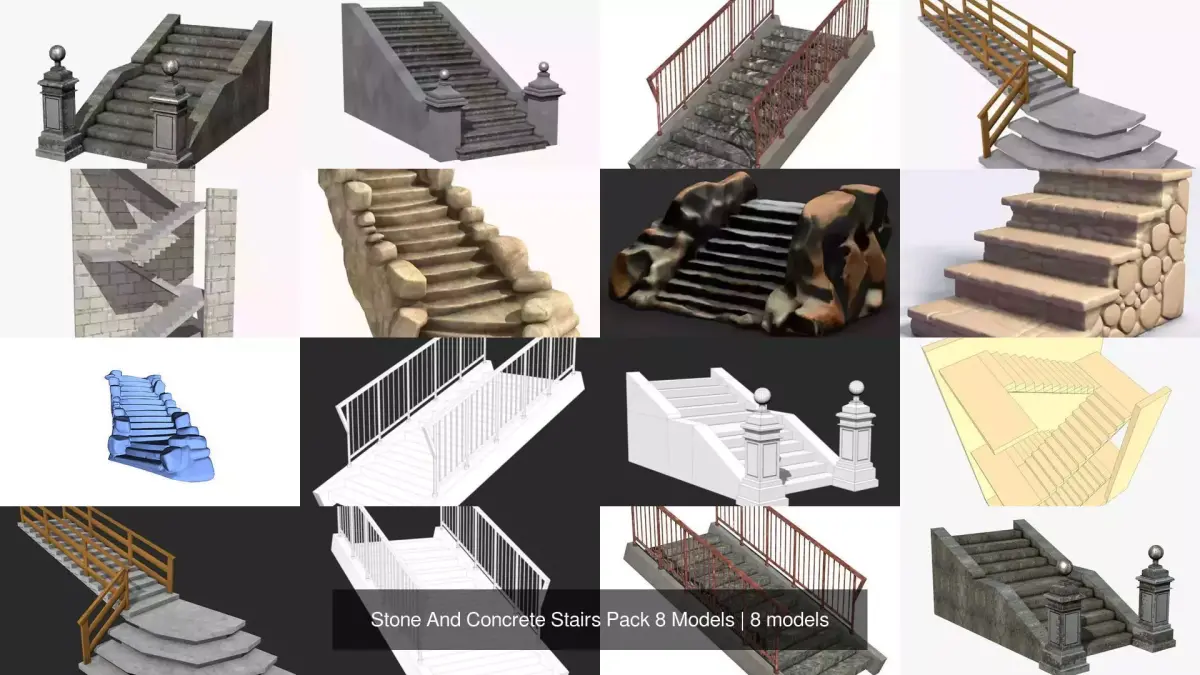 Stone And Concrete Stairs Pack 8 Models | 8 models