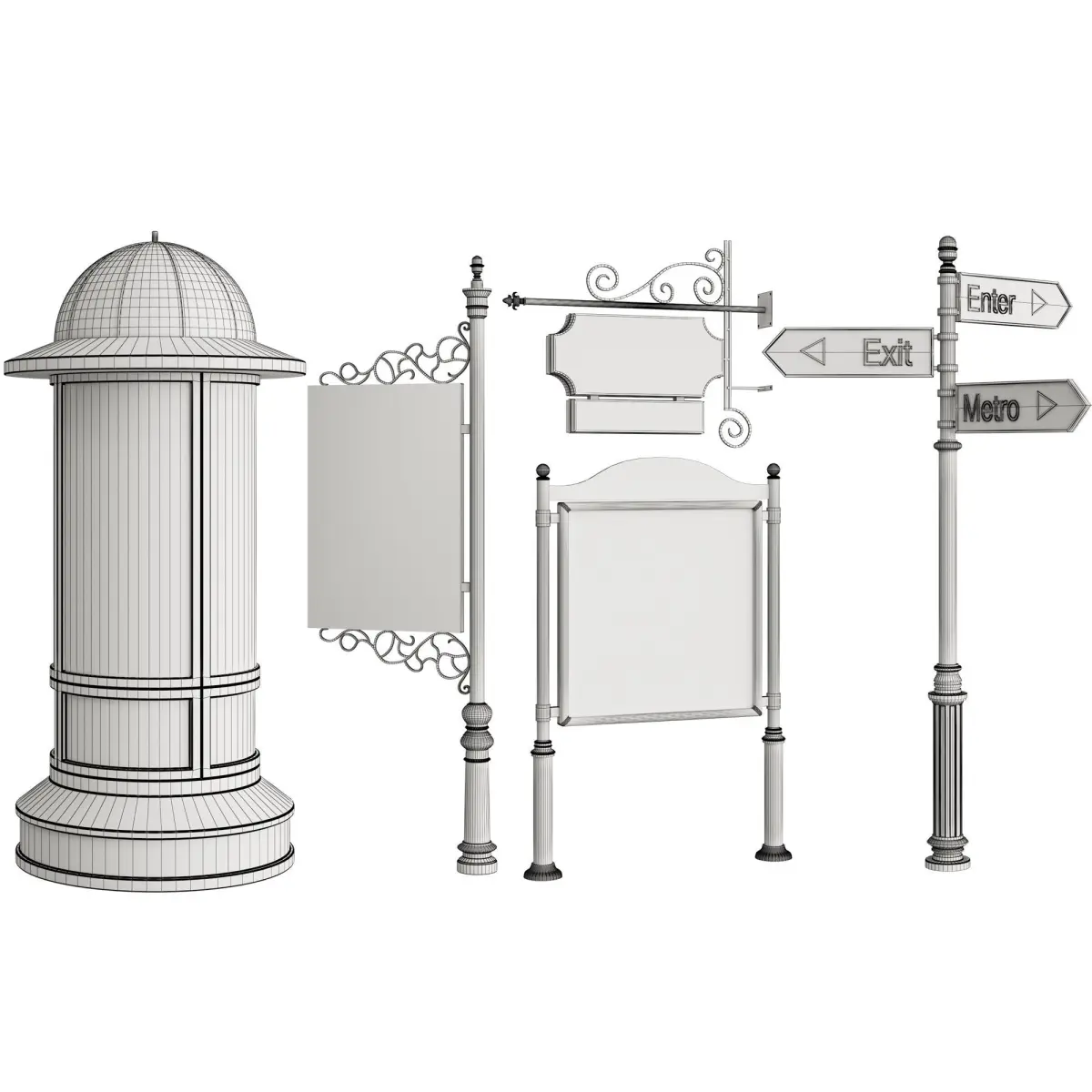 Enter
Exit
Metro