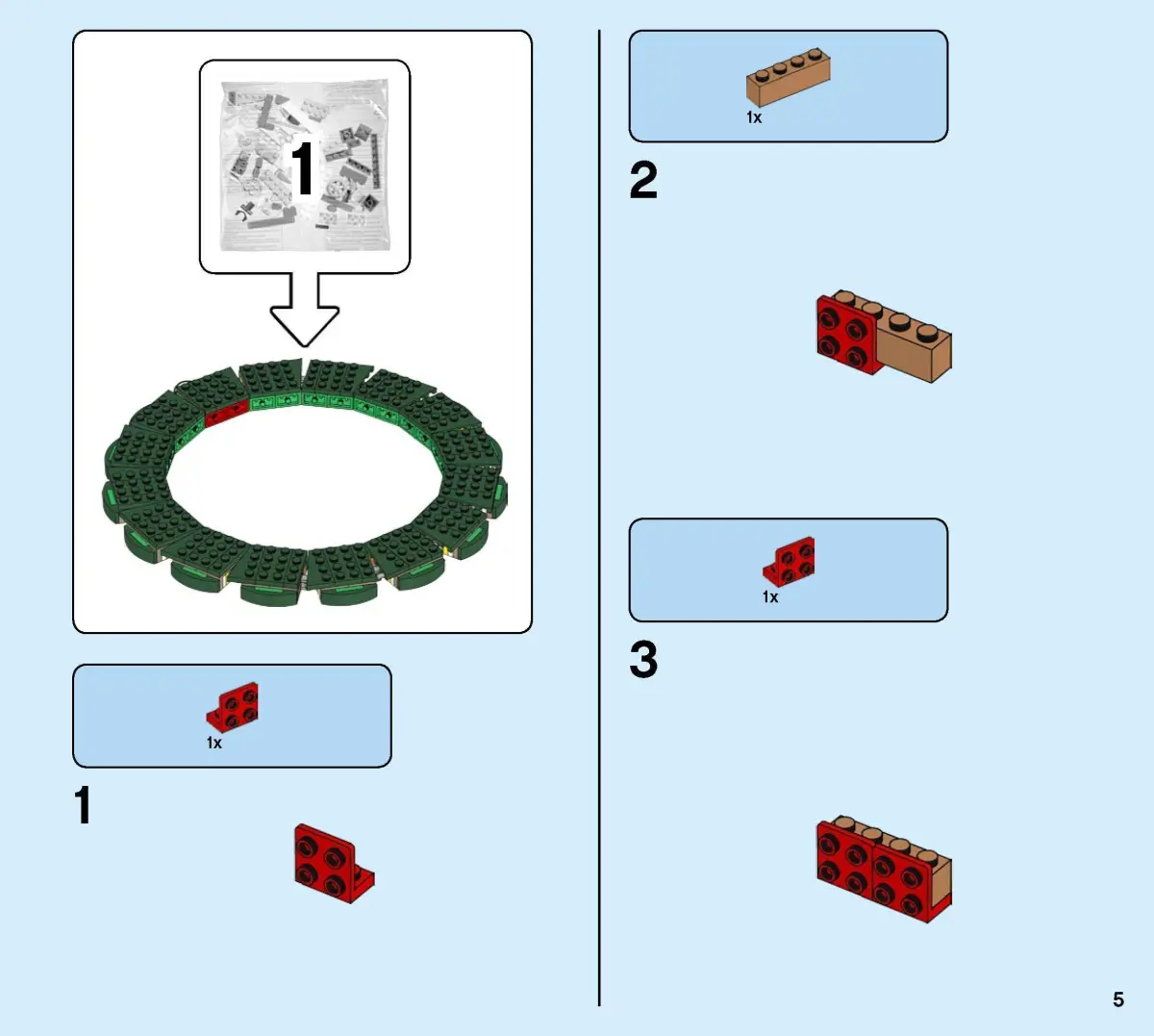 1

1x

1

1x

2

1x

3

5