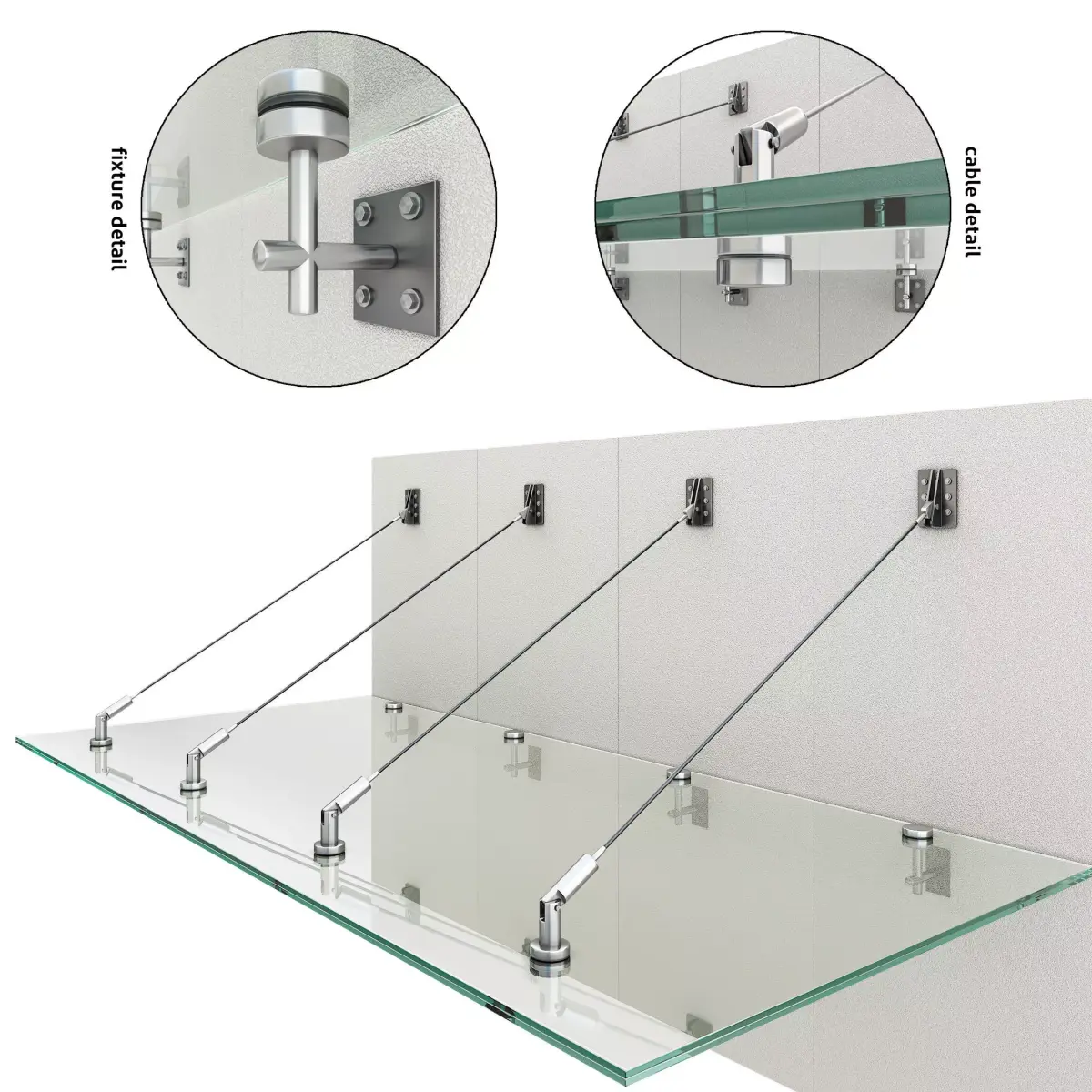 fixture detail

cable detail