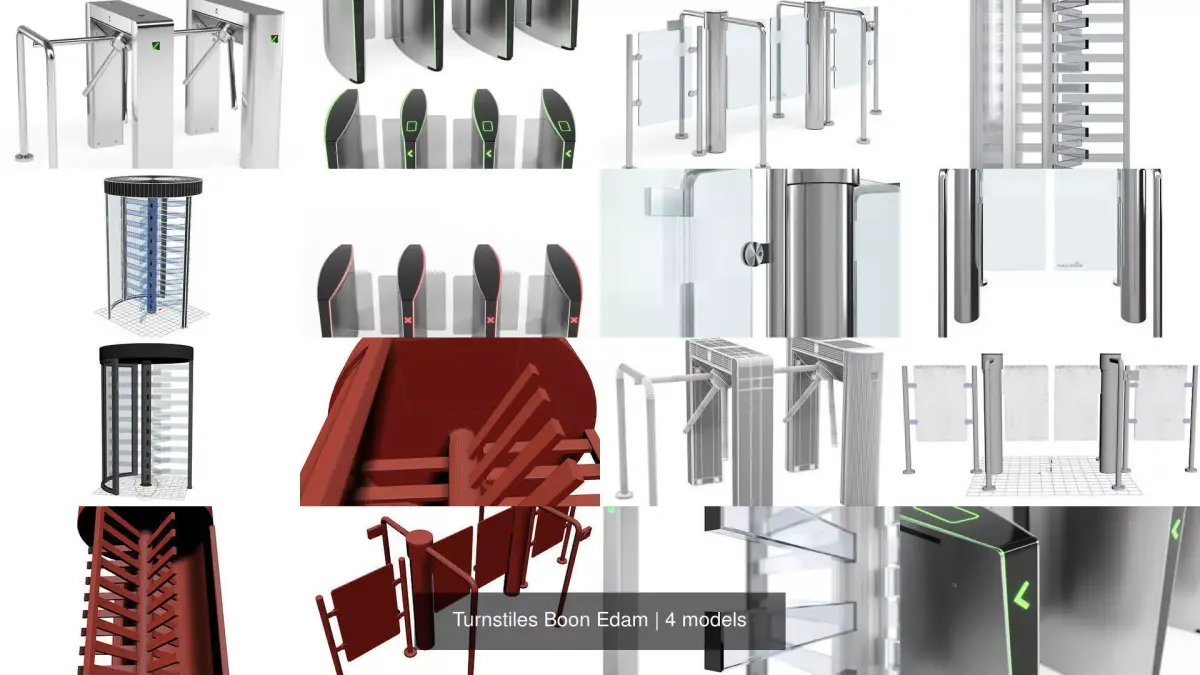 Turnstiles Boon Edam | 4 models