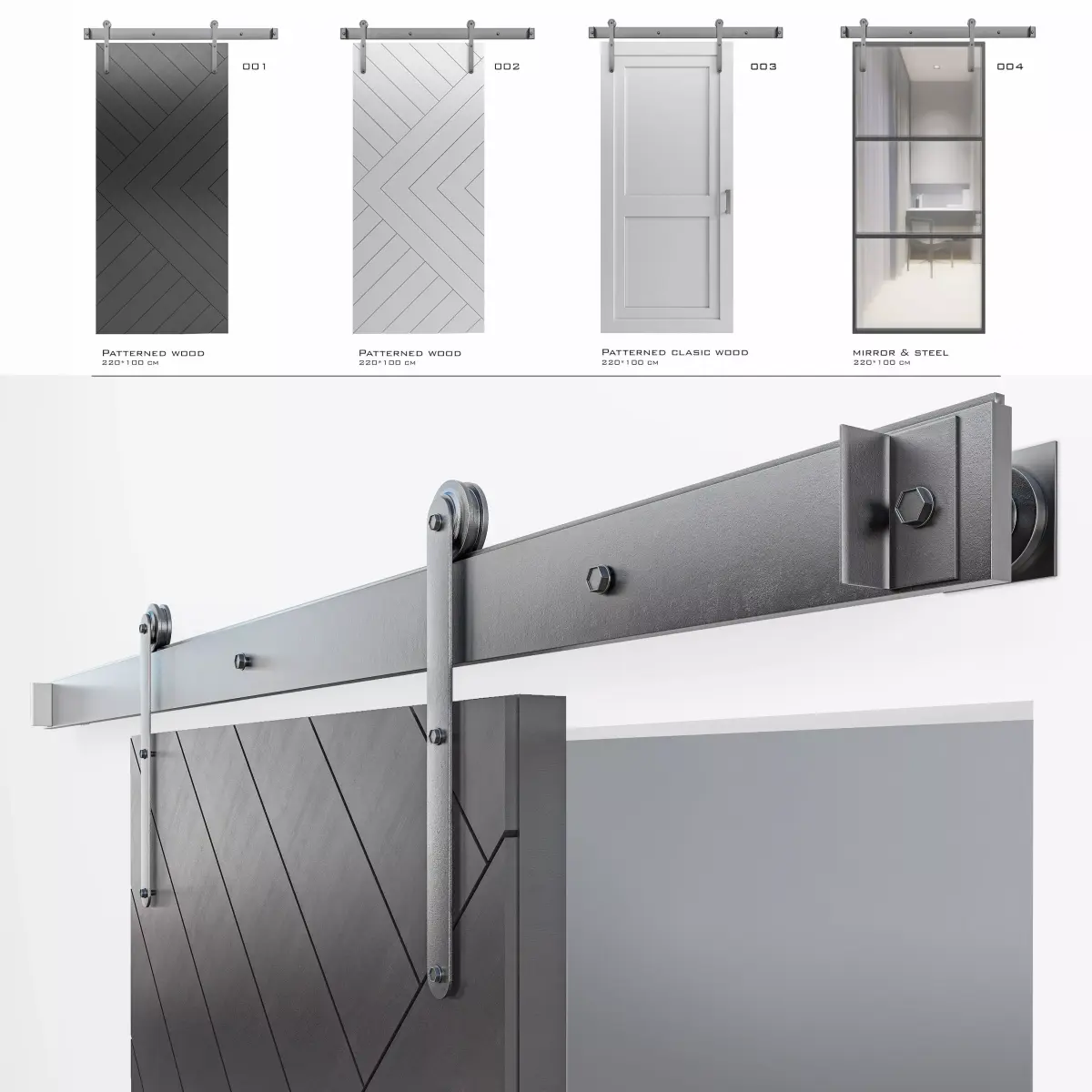 001

Patterned wood
220*100 cm

002

Patterned wood
220*100 cm

003

Patterned clasic wood
220*100 cm

004

mirror & steel
220*100 cm