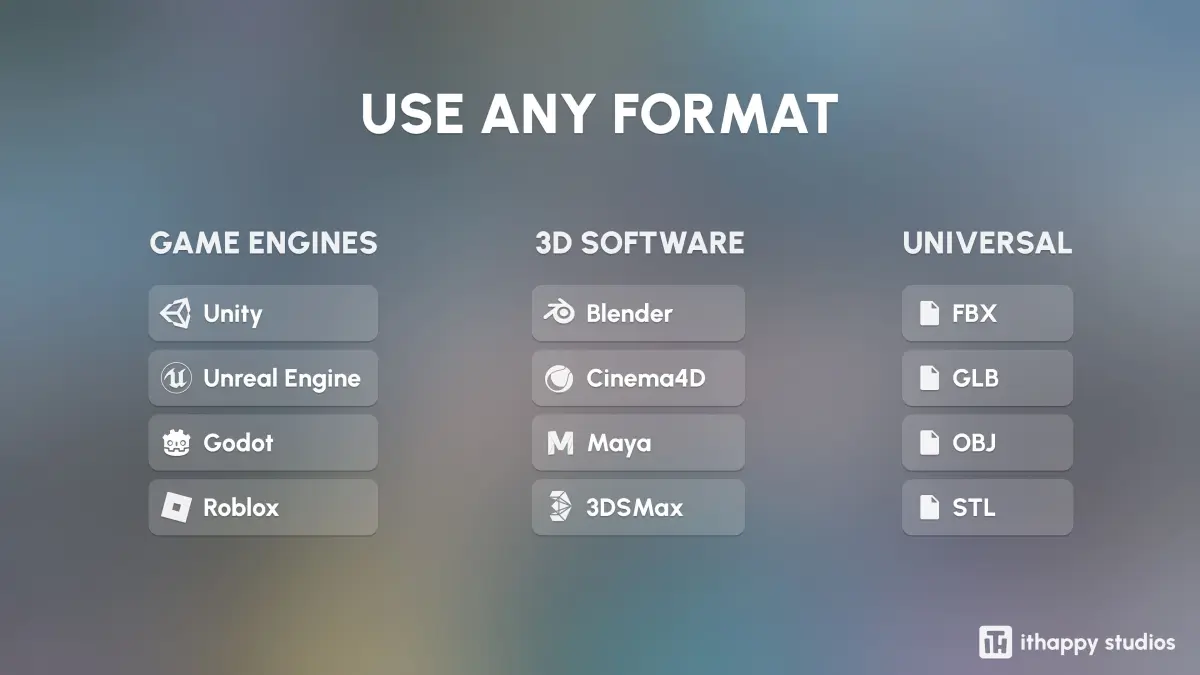 USE ANY FORMAT

GAME ENGINES

Unity

Unreal Engine

Godot

Roblox

3D SOFTWARE

Blender

Cinema4D

Maya

3DSMax

UNIVERSAL

FBX

GLB

OBJ

STL

ithappy studios