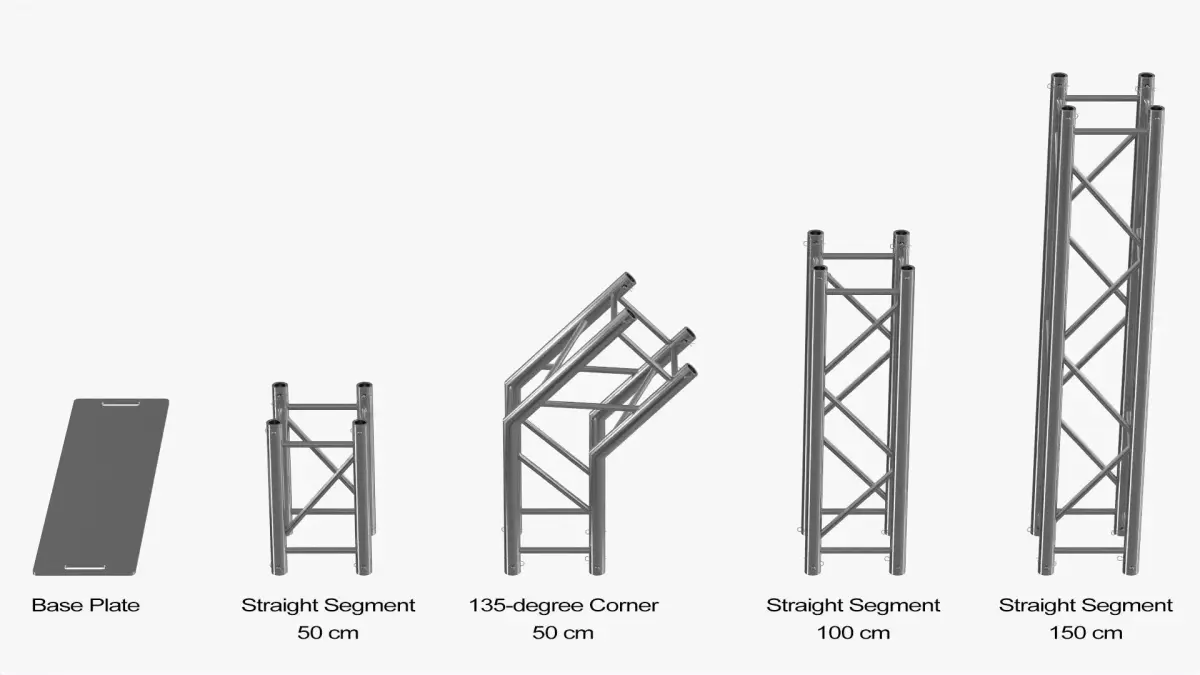 Base Plate

Straight Segment
50 cm

135-degree Corner
50 cm

Straight Segment
100 cm

Straight Segment
150 cm