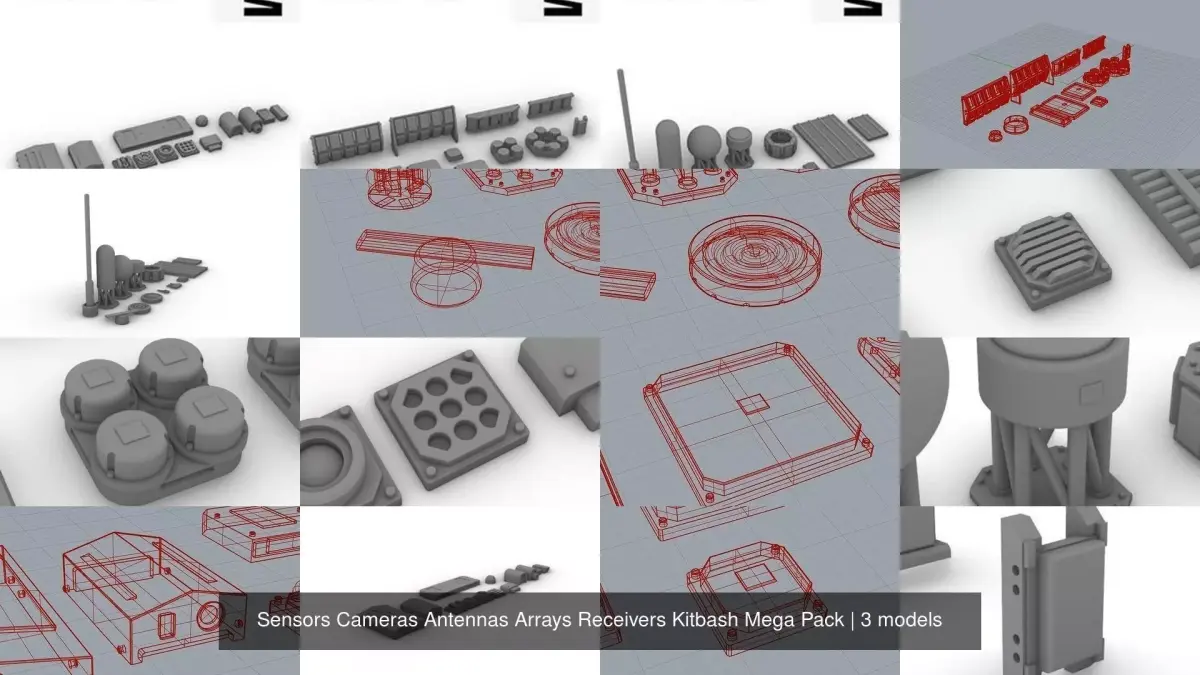 Sensors Cameras Antennas Arrays Receivers Kitbash Mega Pack | 3 models