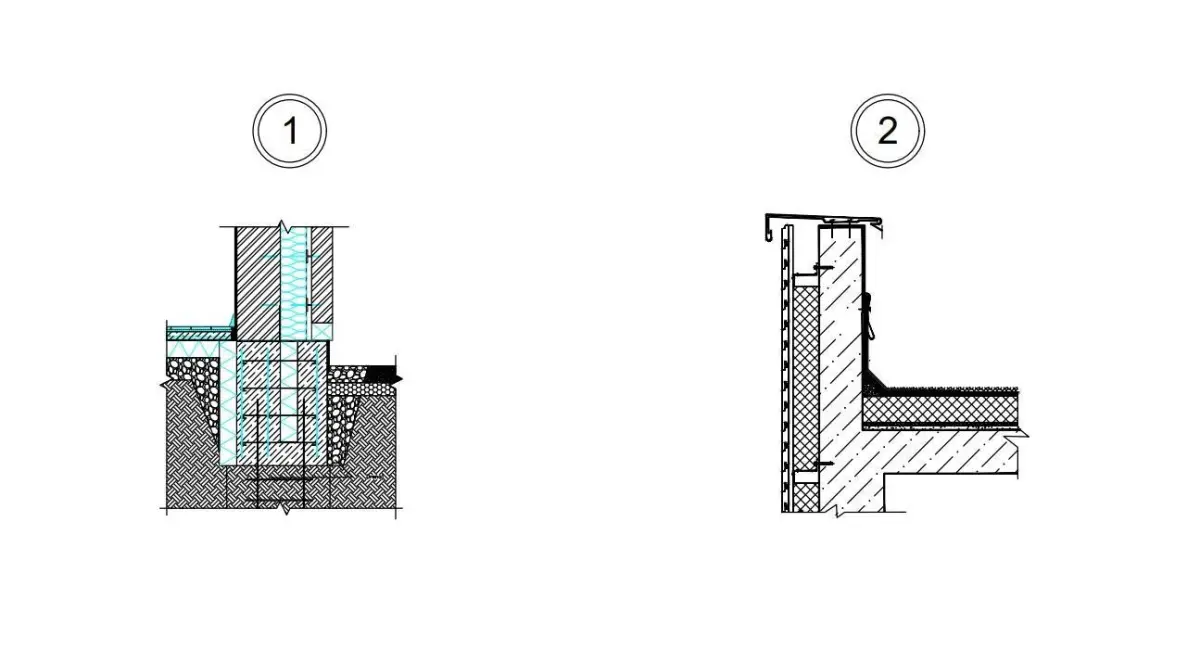 1

2