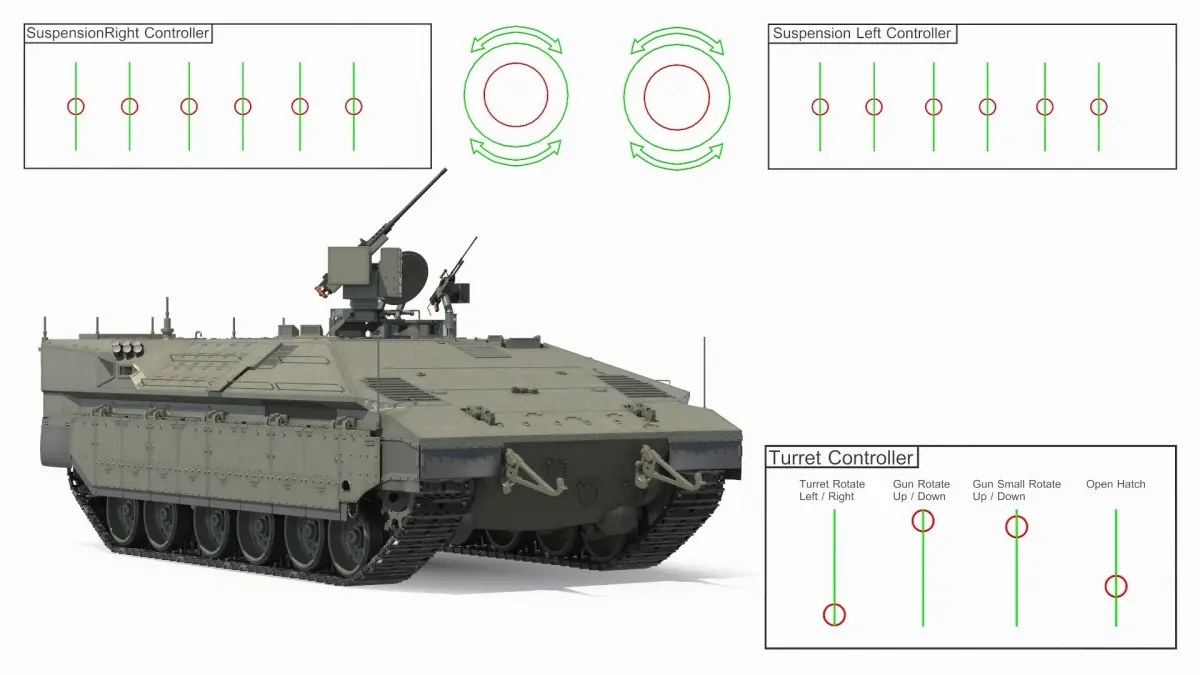 SuspensionRight Controller

Suspension Left Controller

Turret Controller

Turret Rotate Left / Right

Gun Rotate Up / Down

Gun Small Rotate Up / Down

Open Hatch