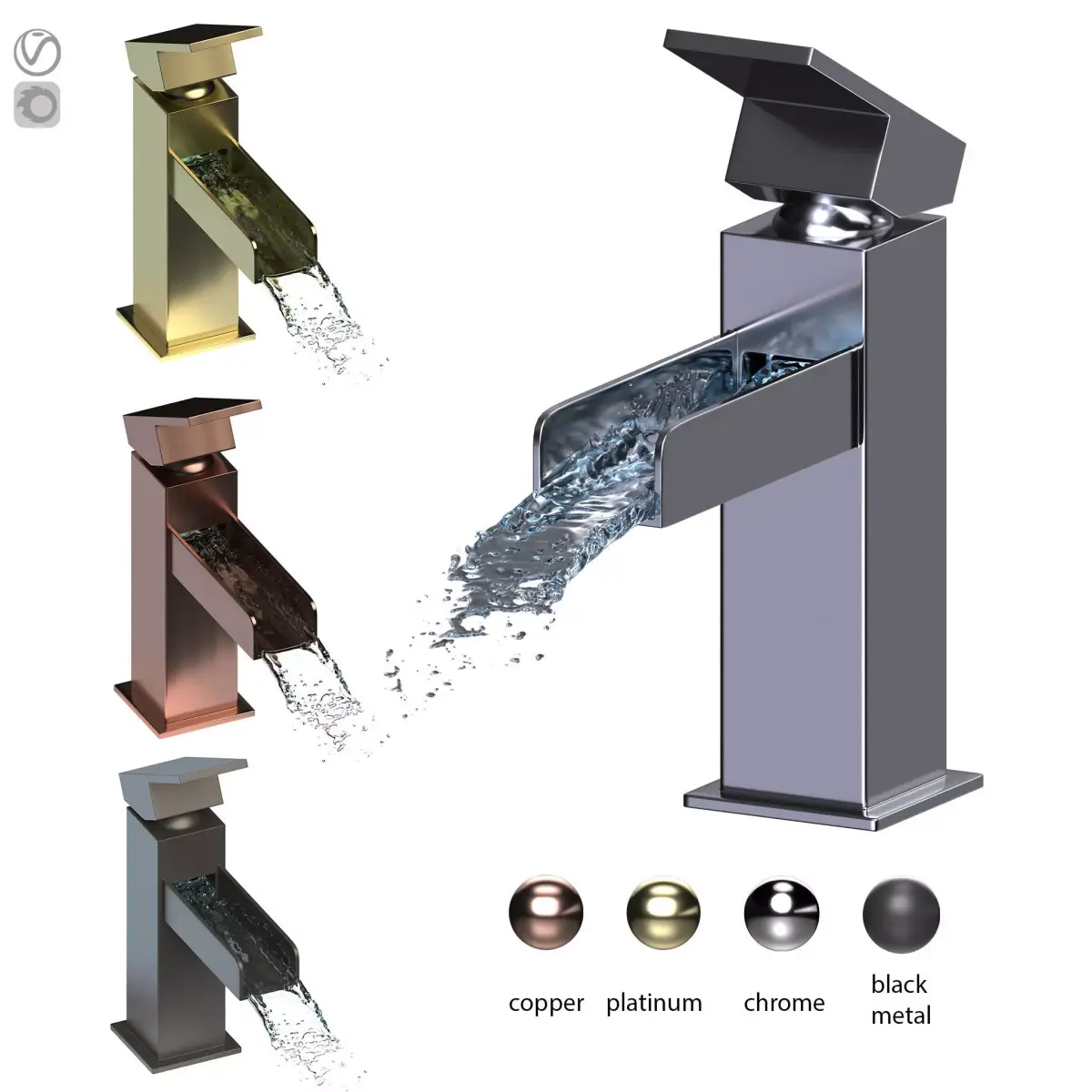 copper platinum chrome black metal