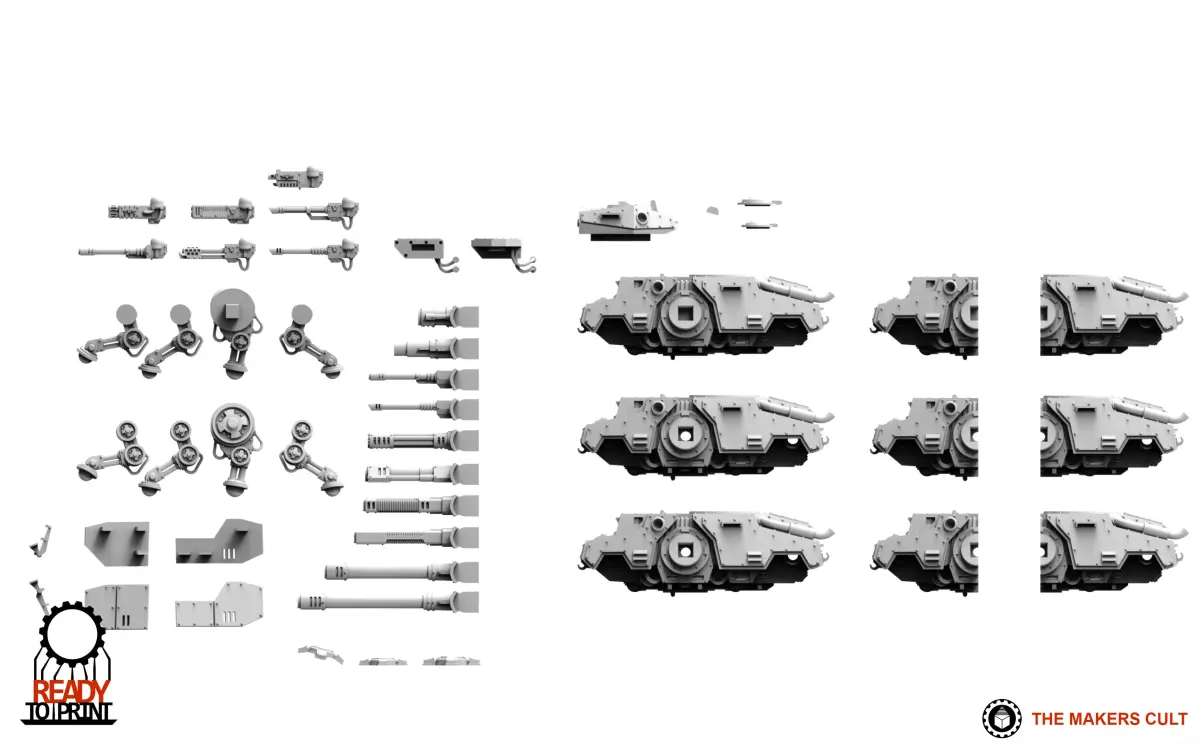 READY TO PRINT

THE MAKERS CULT