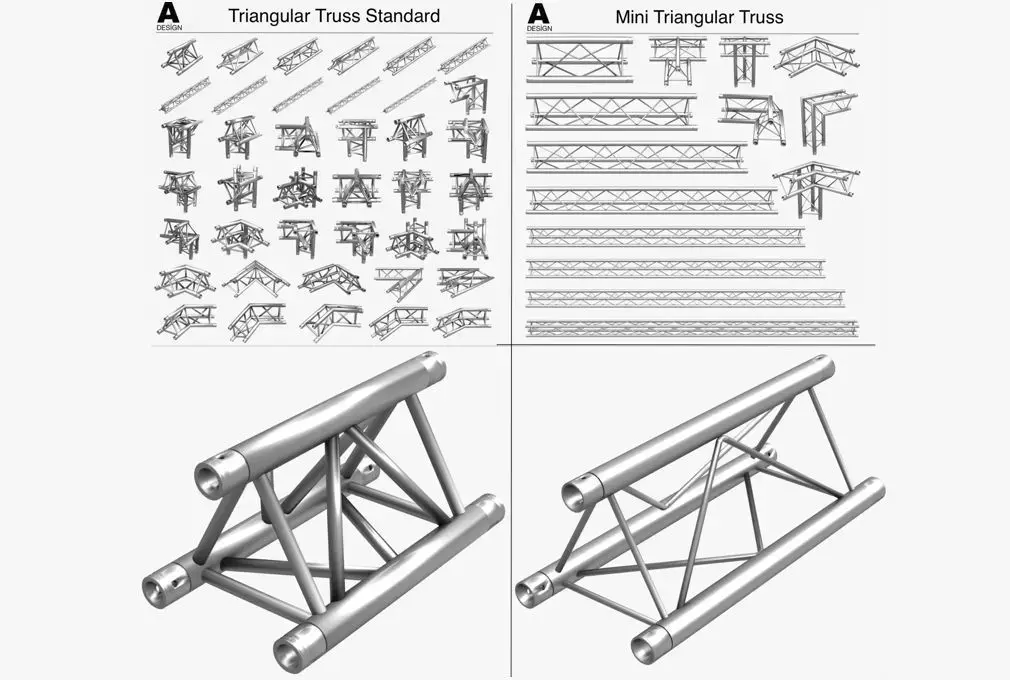 A
DESIGN
Triangular Truss Standard

A
DESIGN
Mini Triangular Truss