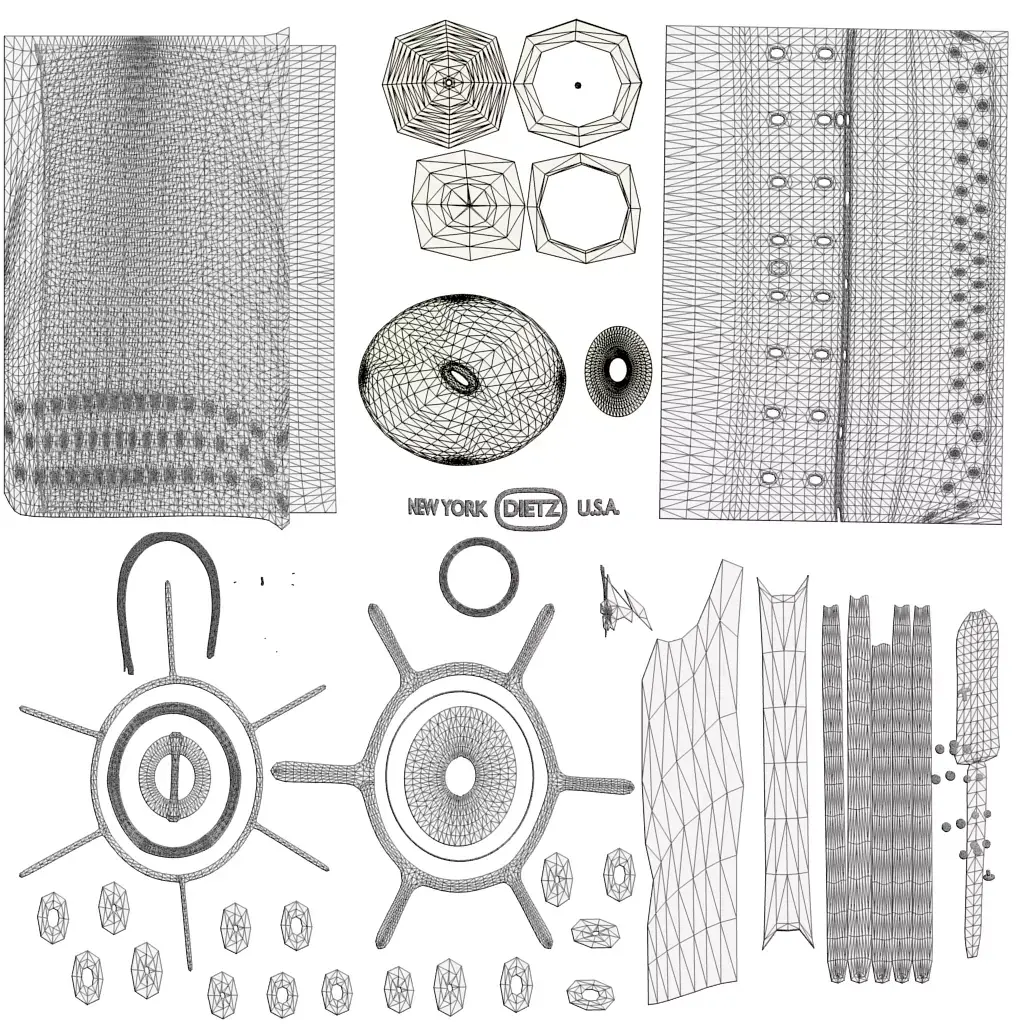 NEW YORK DIETZ U.S.A.