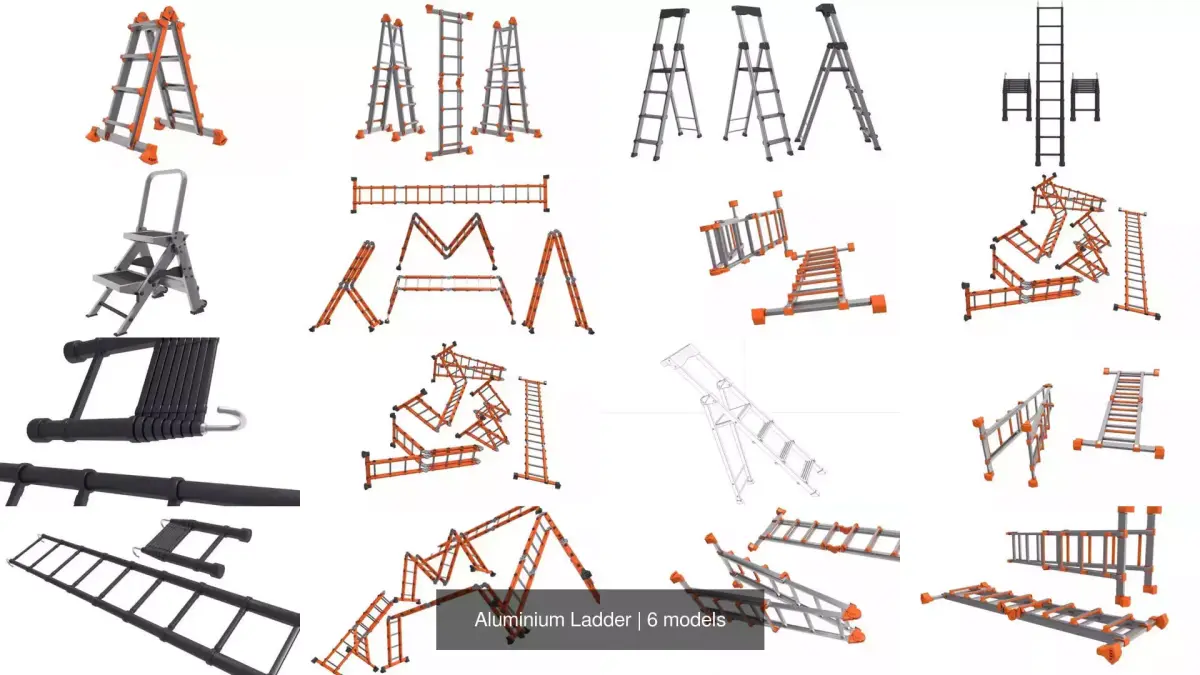 Aluminium Ladder | 6 models