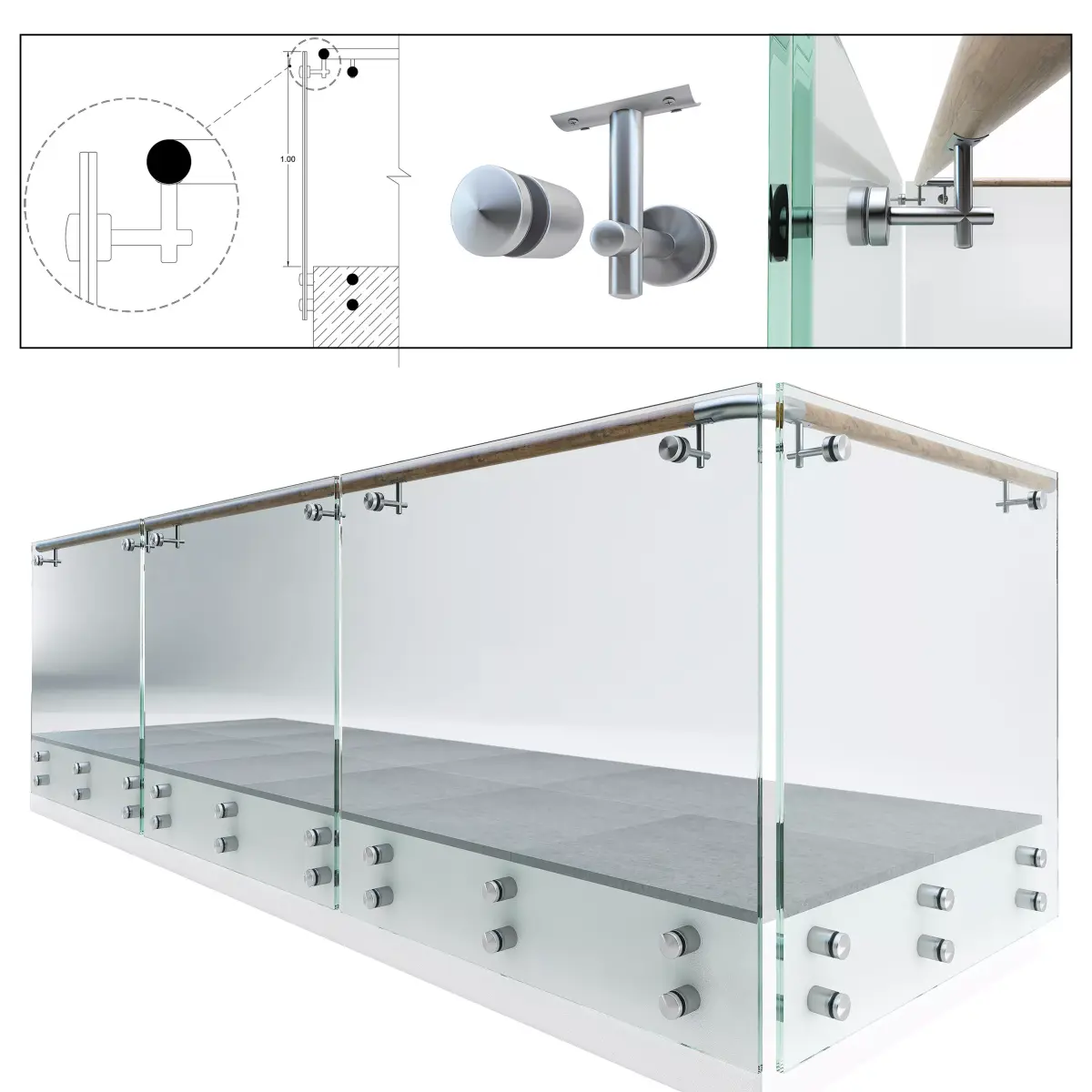 1.00