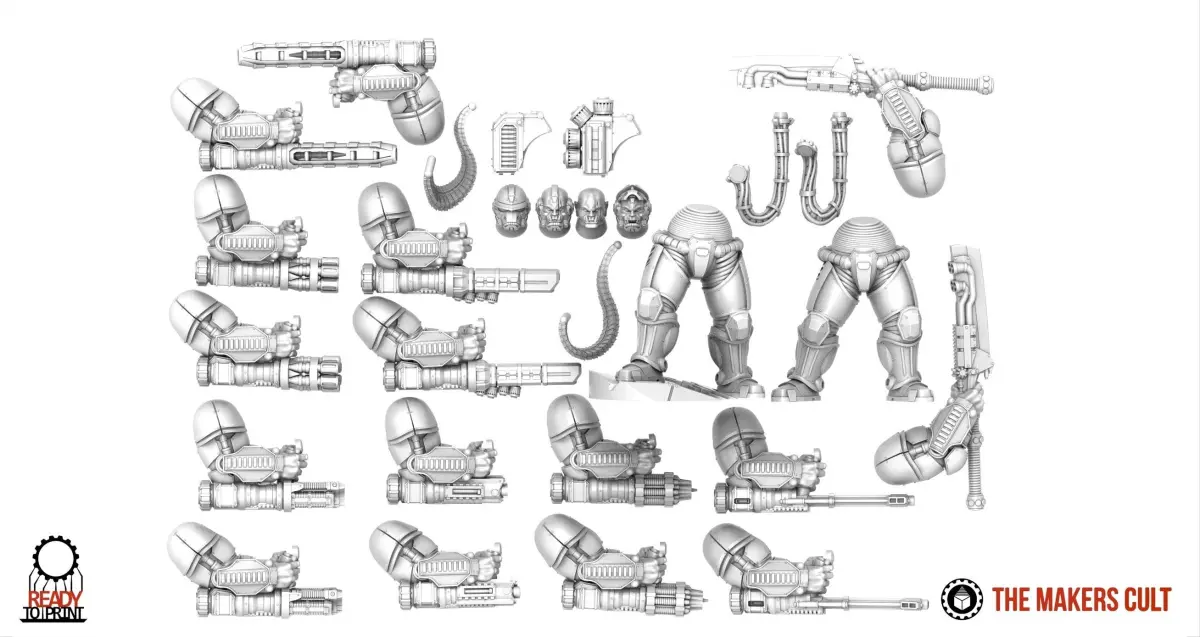 READY TO PRINT

THE MAKERS CULT