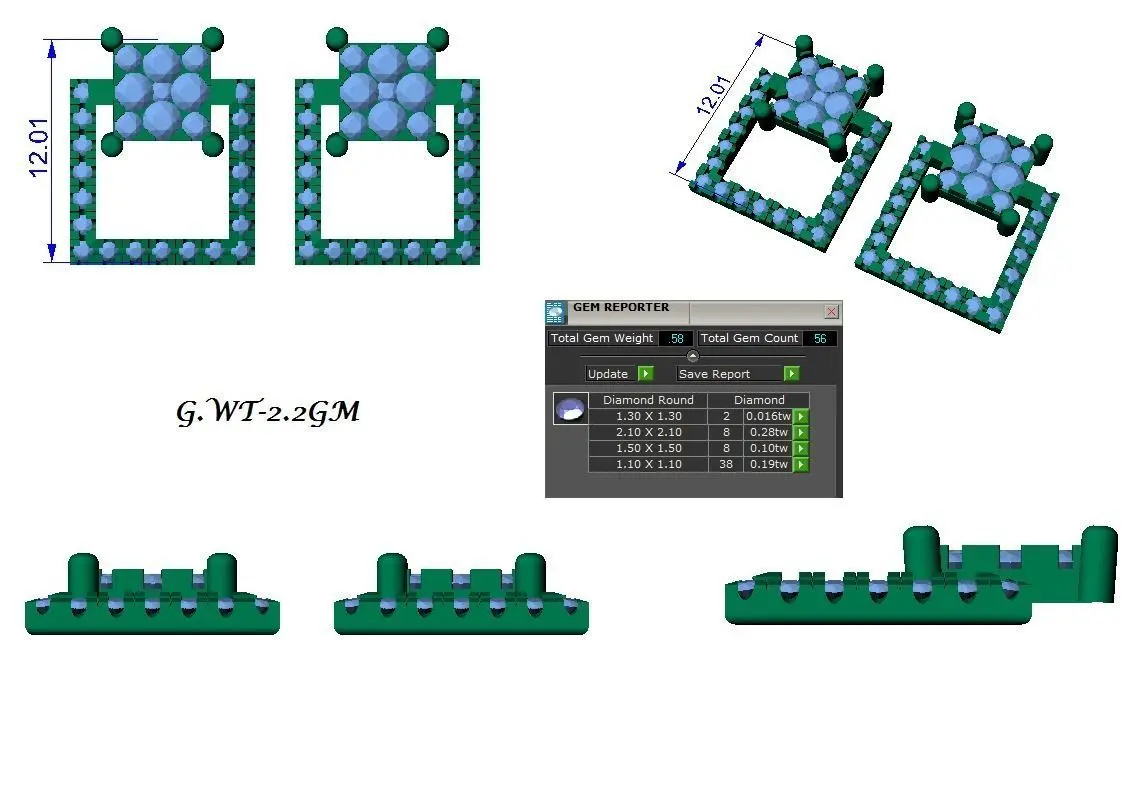 12.01

12.01

GEM REPORTER

Total Gem Weight .58 Total Gem Count 56

Update Save Report

| Diamond Round | | Diamond |
|---|---|---|
| 1.30 X 1.30 | 2 | 0.016tw |
| 2.10 X 2.10 | 8 | 0.28tw |
| 1.50 X 1.50 | 8 | 0.10tw |
| 1.10 X 1.10 | 38 | 0.19tw |

G.WT-2.2GM