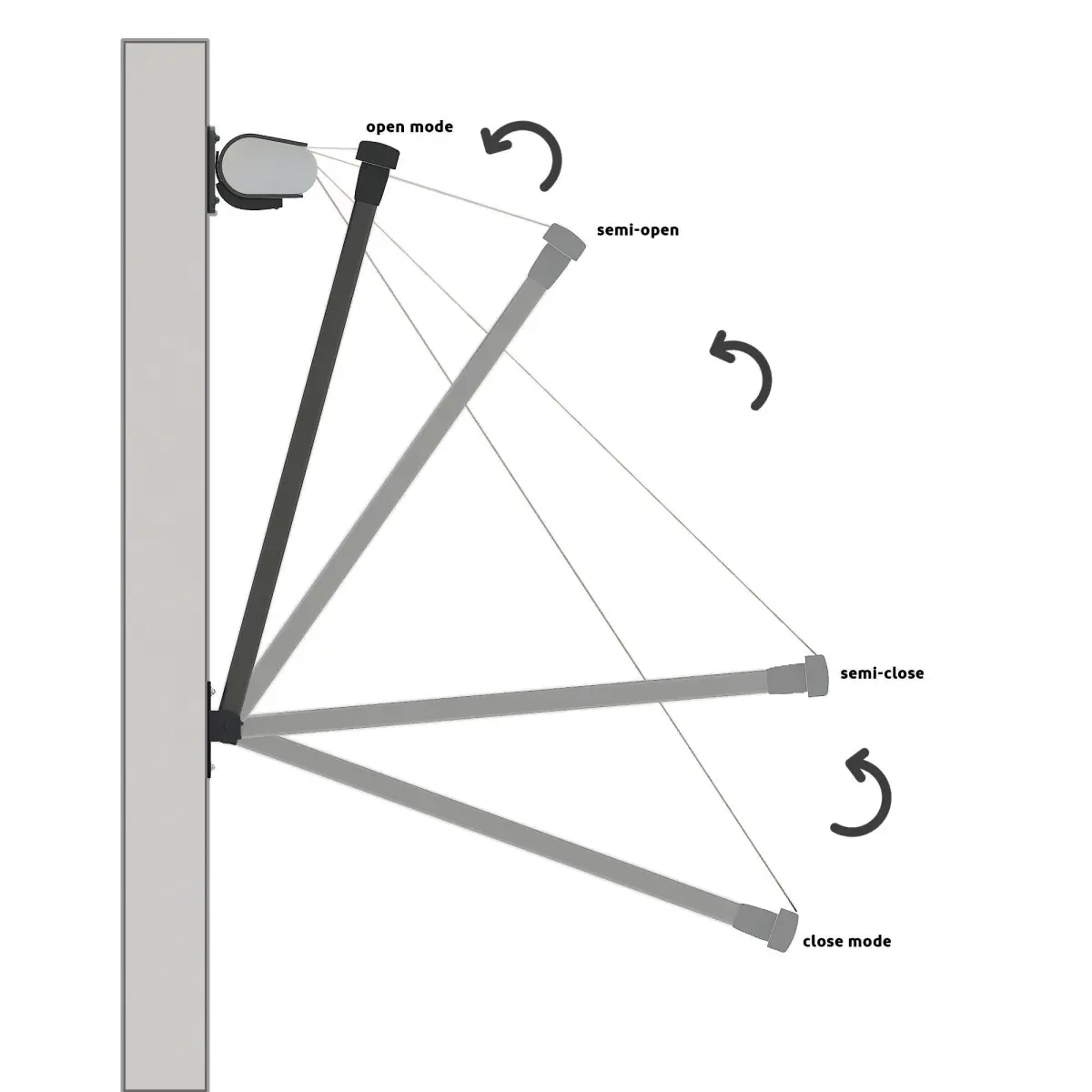 open mode

semi-open

semi-close

close mode