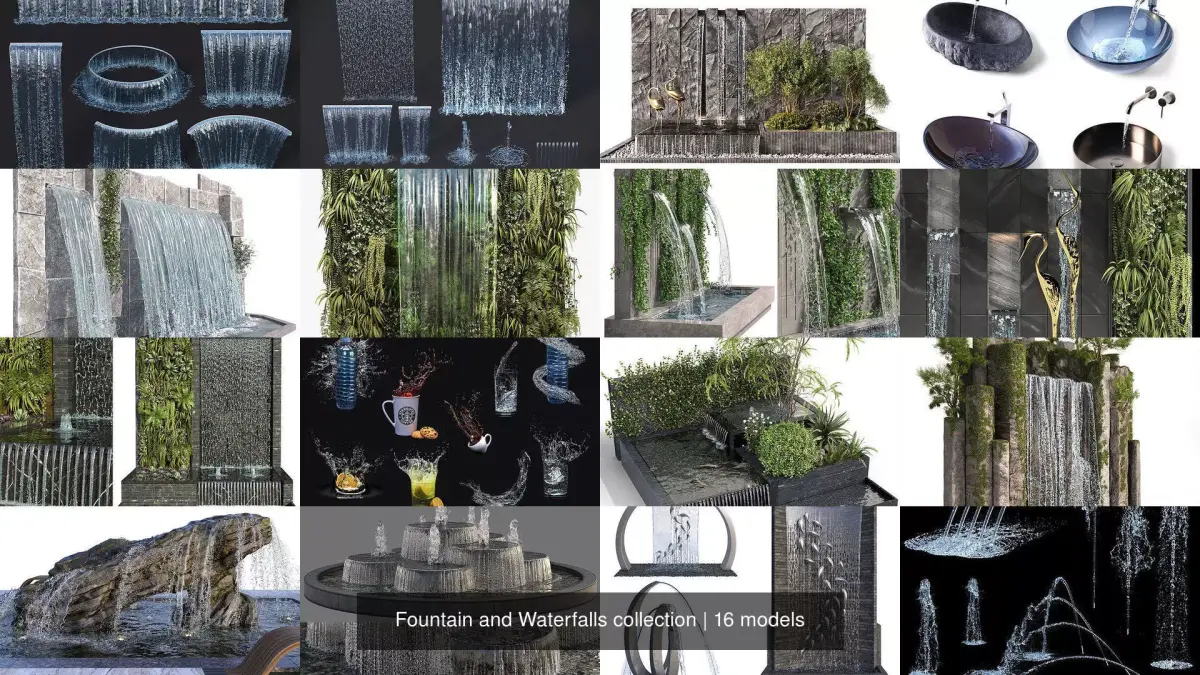 Fountain and Waterfalls collection | 16 models