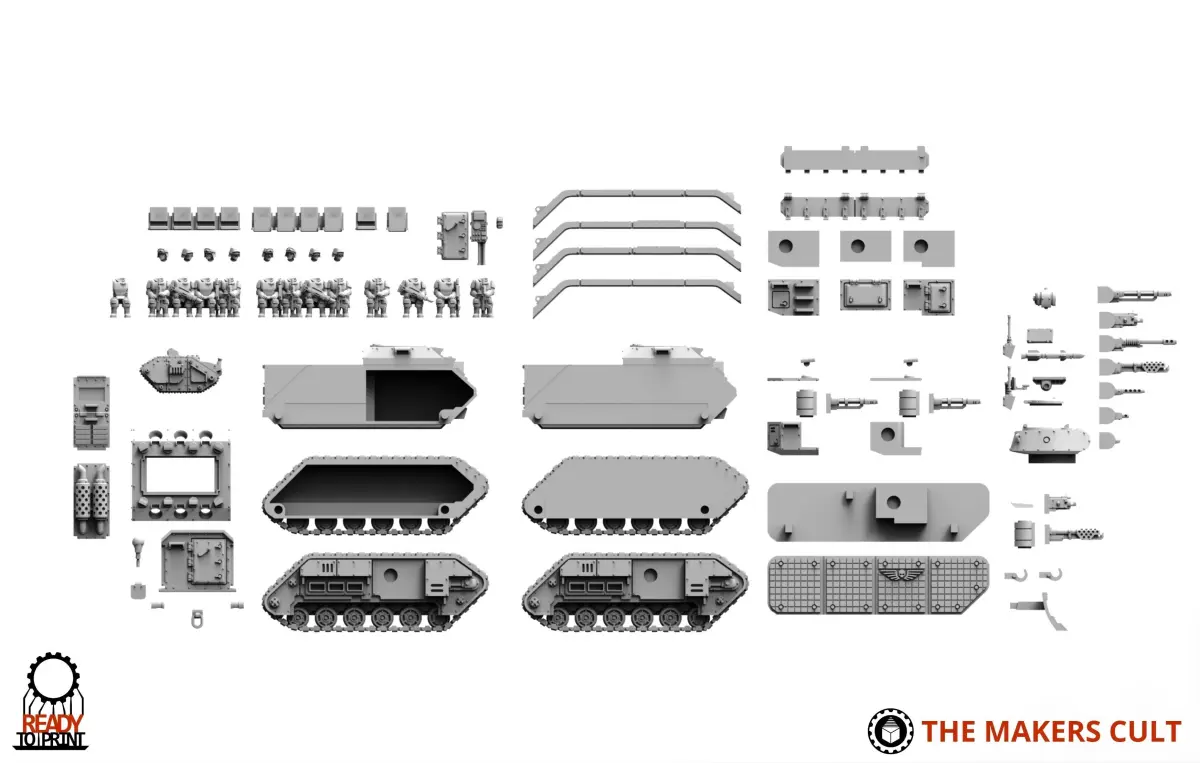 READY TO PRINT

THE MAKERS CULT