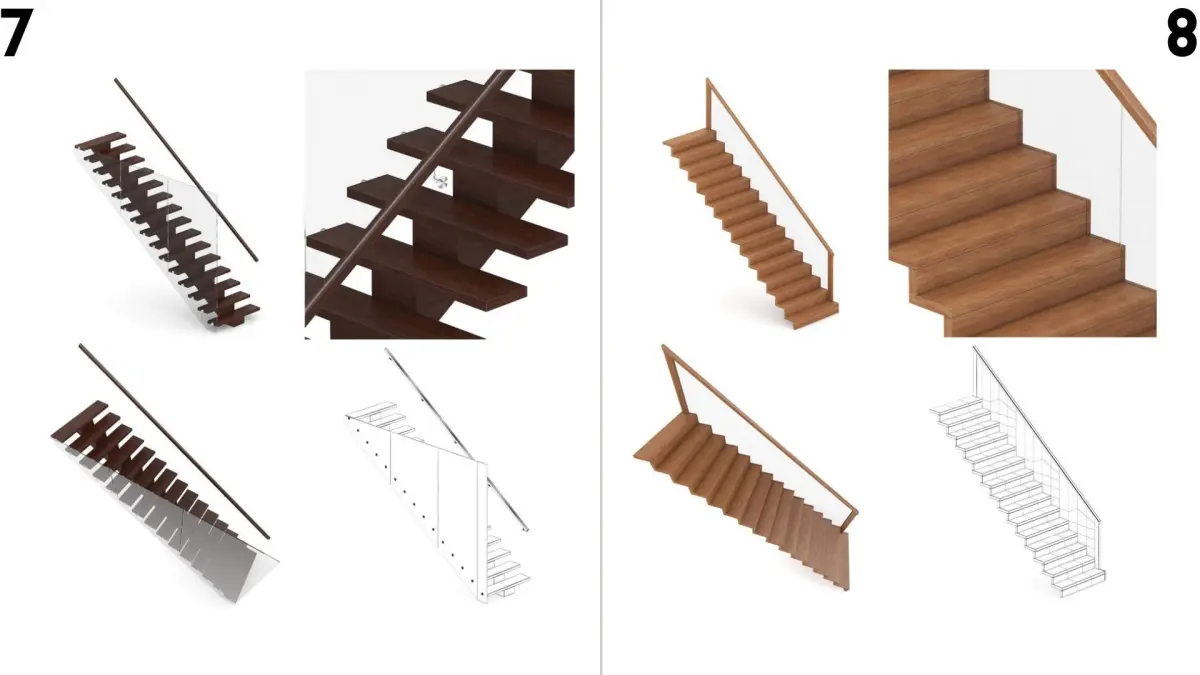 7

8