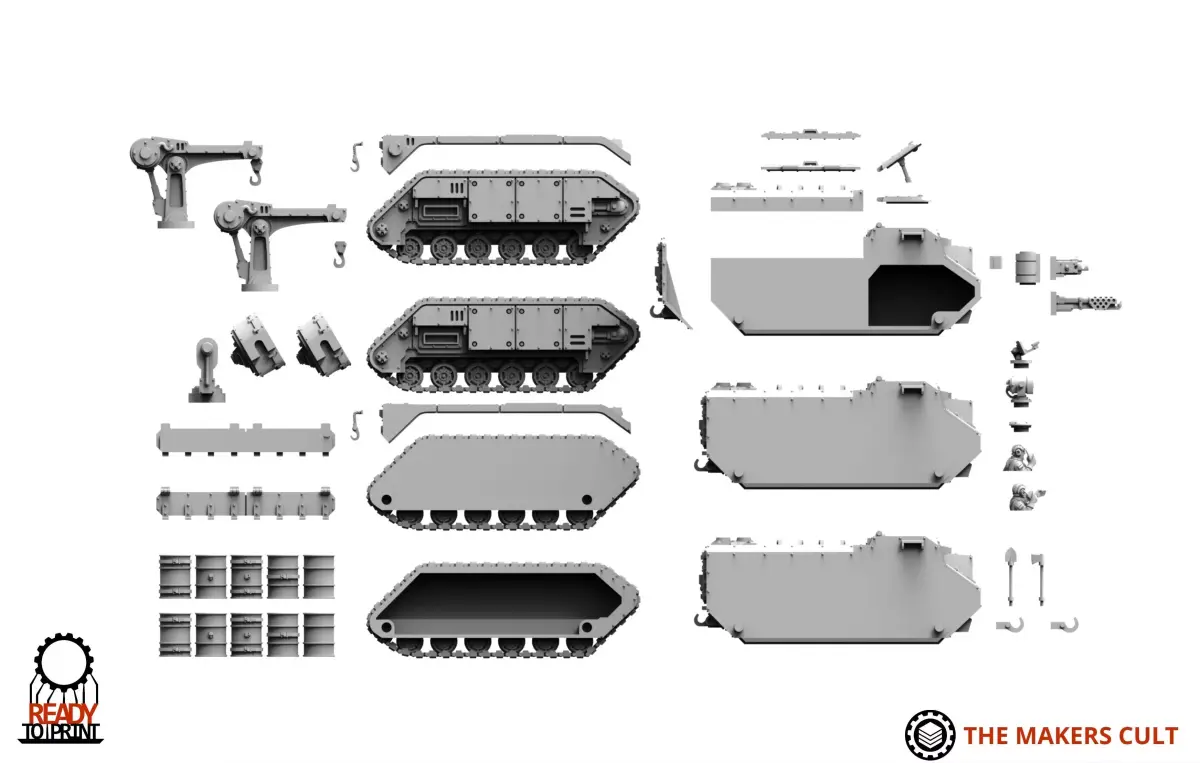 READY TO PRINT

THE MAKERS CULT