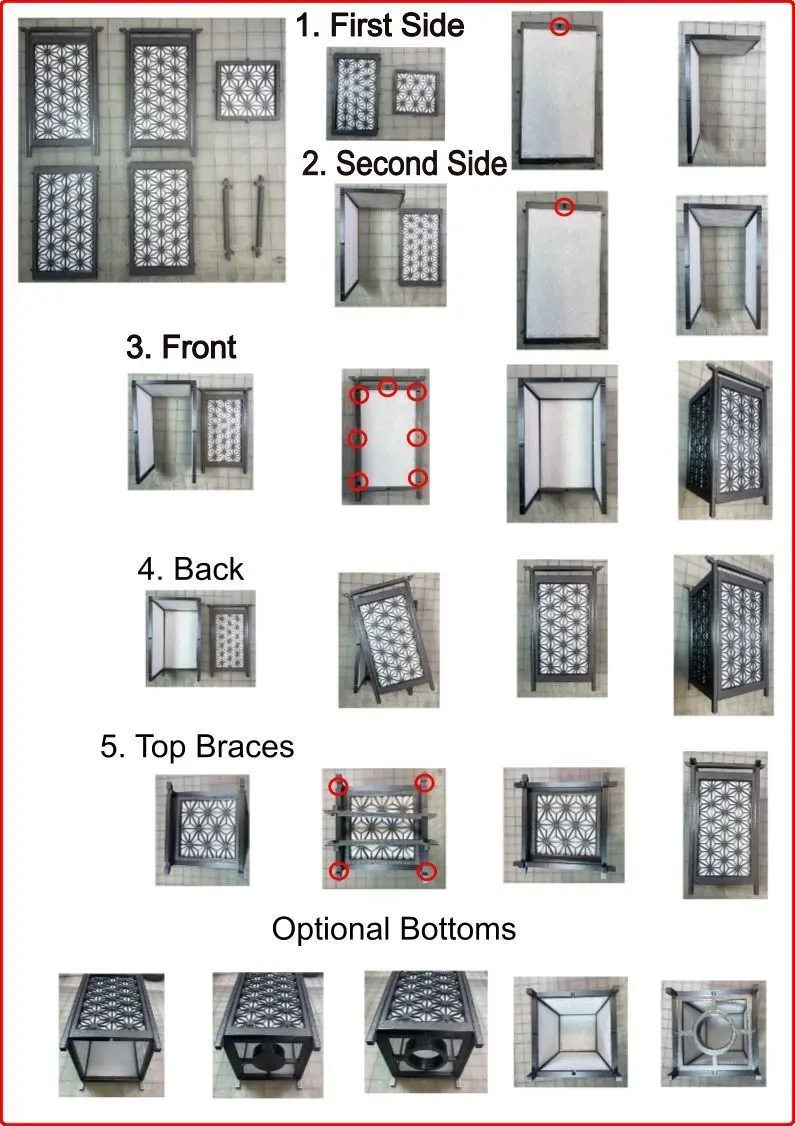 1. First Side

2. Second Side

3. Front

4. Back

5. Top Braces

Optional Bottoms