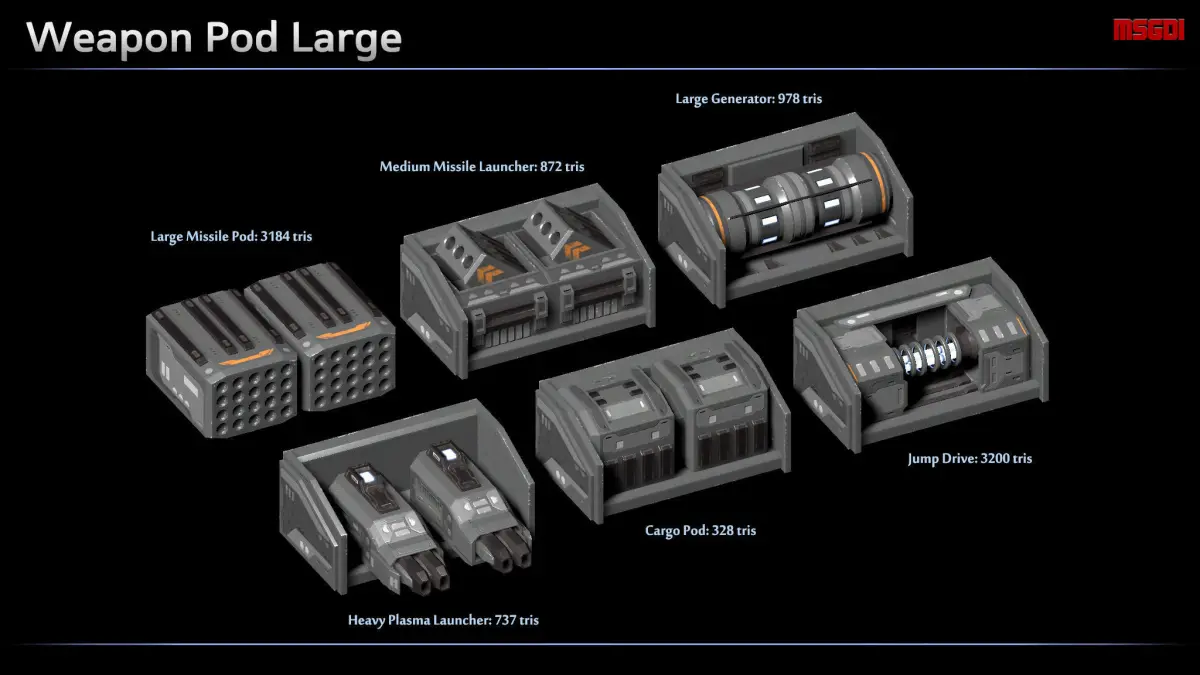 Weapon Pod Large

MSGDI

Large Generator: 978 tris

Medium Missile Launcher: 872 tris

Large Missile Pod: 3184 tris

Jump Drive: 3200 tris

Cargo Pod: 328 tris

Heavy Plasma Launcher: 737 tris