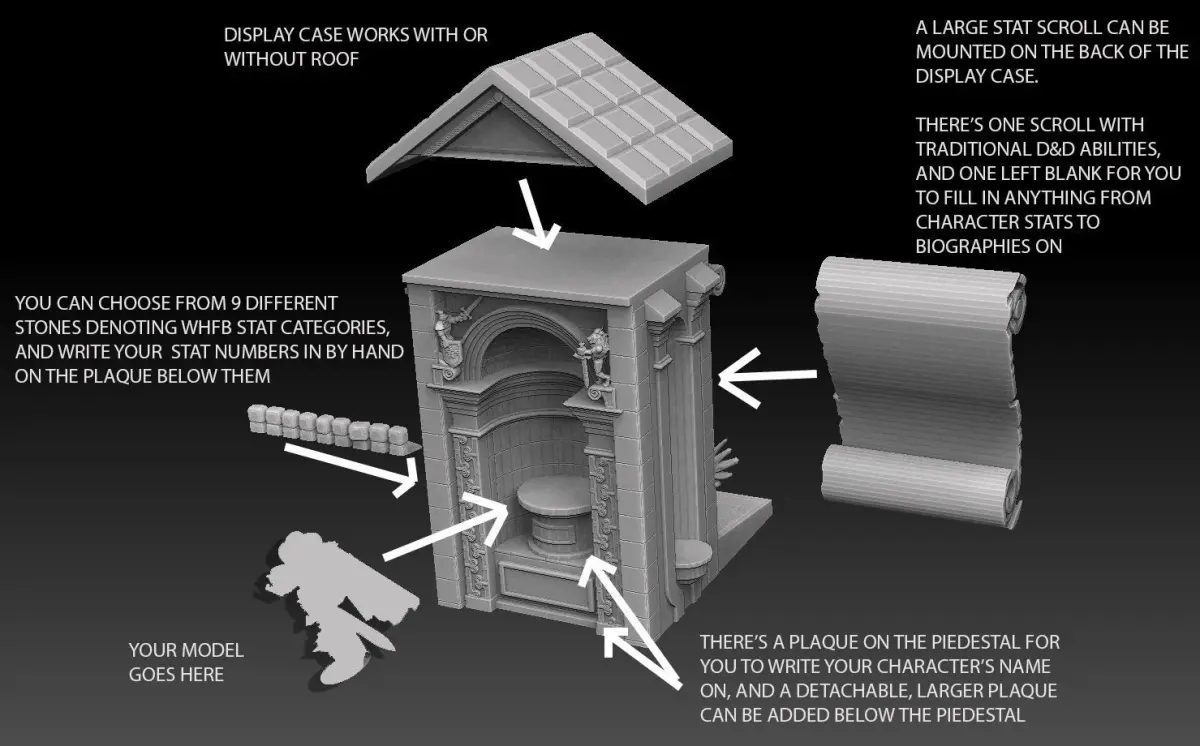 DISPLAY CASE WORKS WITH OR WITHOUT ROOF

A LARGE STAT SCROLL CAN BE MOUNTED ON THE BACK OF THE DISPLAY CASE.

THERE'S ONE SCROLL WITH TRADITIONAL D&D ABILITIES, AND ONE LEFT BLANK FOR YOU TO FILL IN ANYTHING FROM CHARACTER STATS TO BIOGRAPHIES ON

YOU CAN CHOOSE FROM 9 DIFFERENT STONES DENOTING WHFB STAT CATEGORIES, AND WRITE YOUR STAT NUMBERS IN BY HAND ON THE PLAQUE BELOW THEM

YOUR MODEL GOES HERE

THERE'S A PLAQUE ON THE PIEDESTAL FOR YOU TO WRITE YOUR CHARACTER'S NAME ON, AND A DETACHABLE, LARGER PLAQUE CAN BE ADDED BELOW THE PIEDESTAL