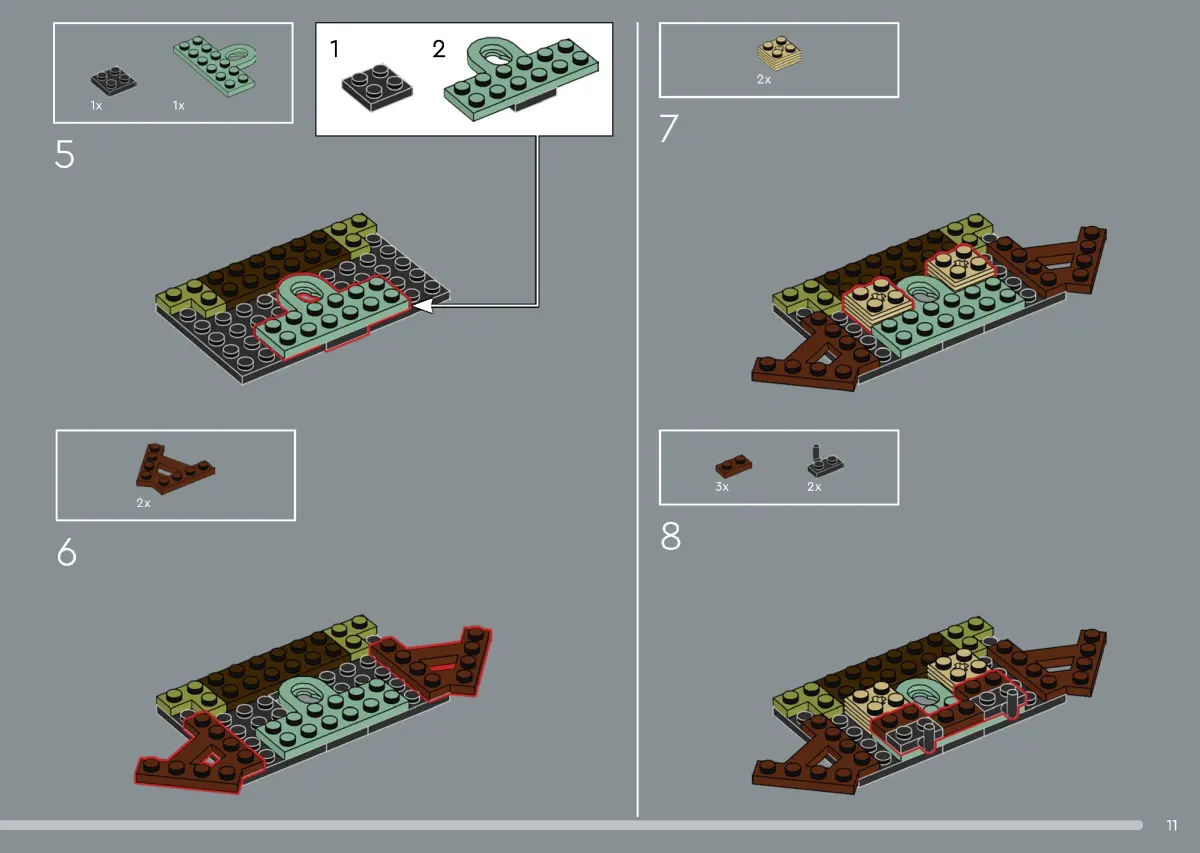 1x 1x

1 2

5

2x

6

2x

7

3x 2x

8

11