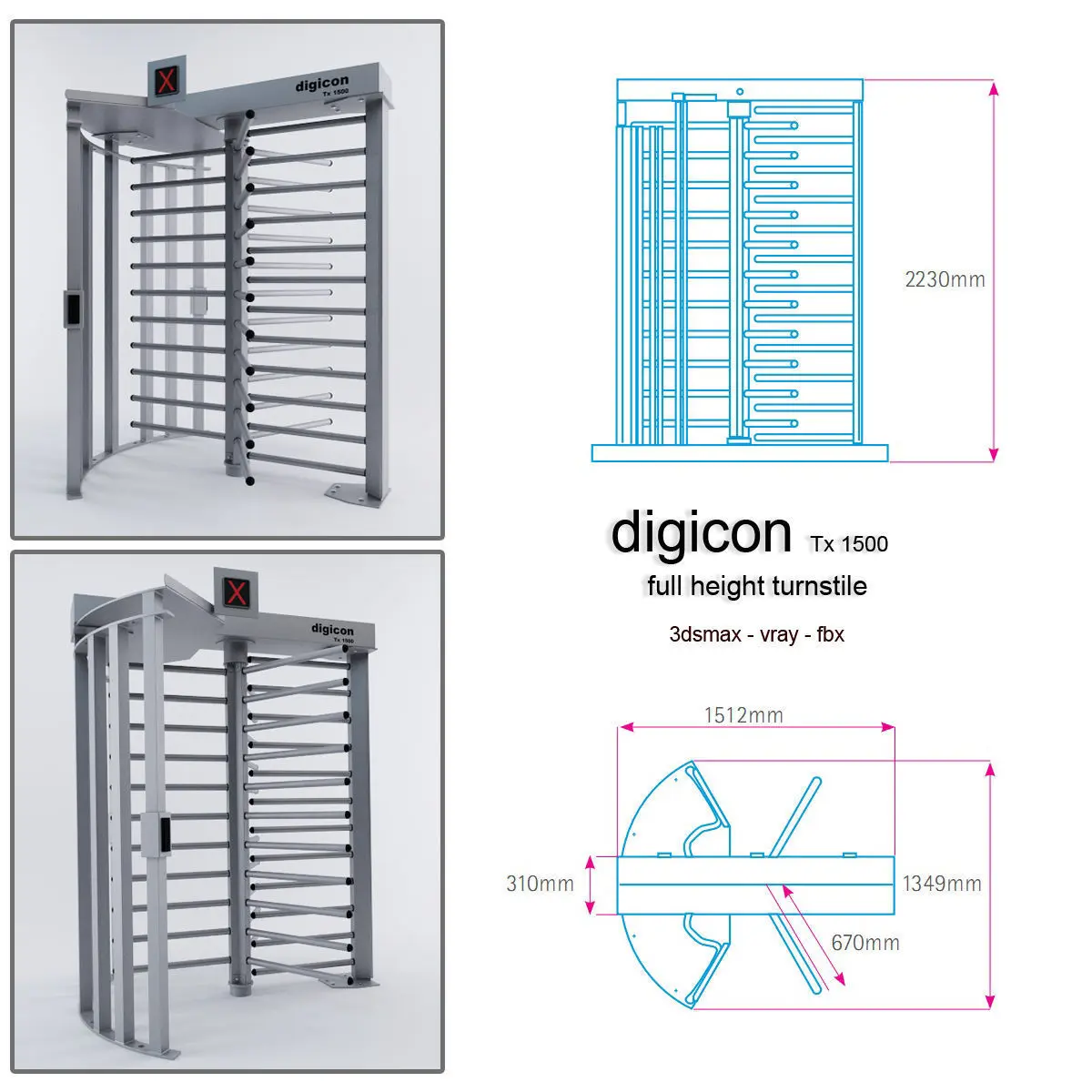 X
digicon
Tx 1500

X
digicon
Tx 1500

2230mm

digicon Tx 1500
full height turnstile
3dsmax - vray - fbx

1512mm
310mm
1349mm
670mm