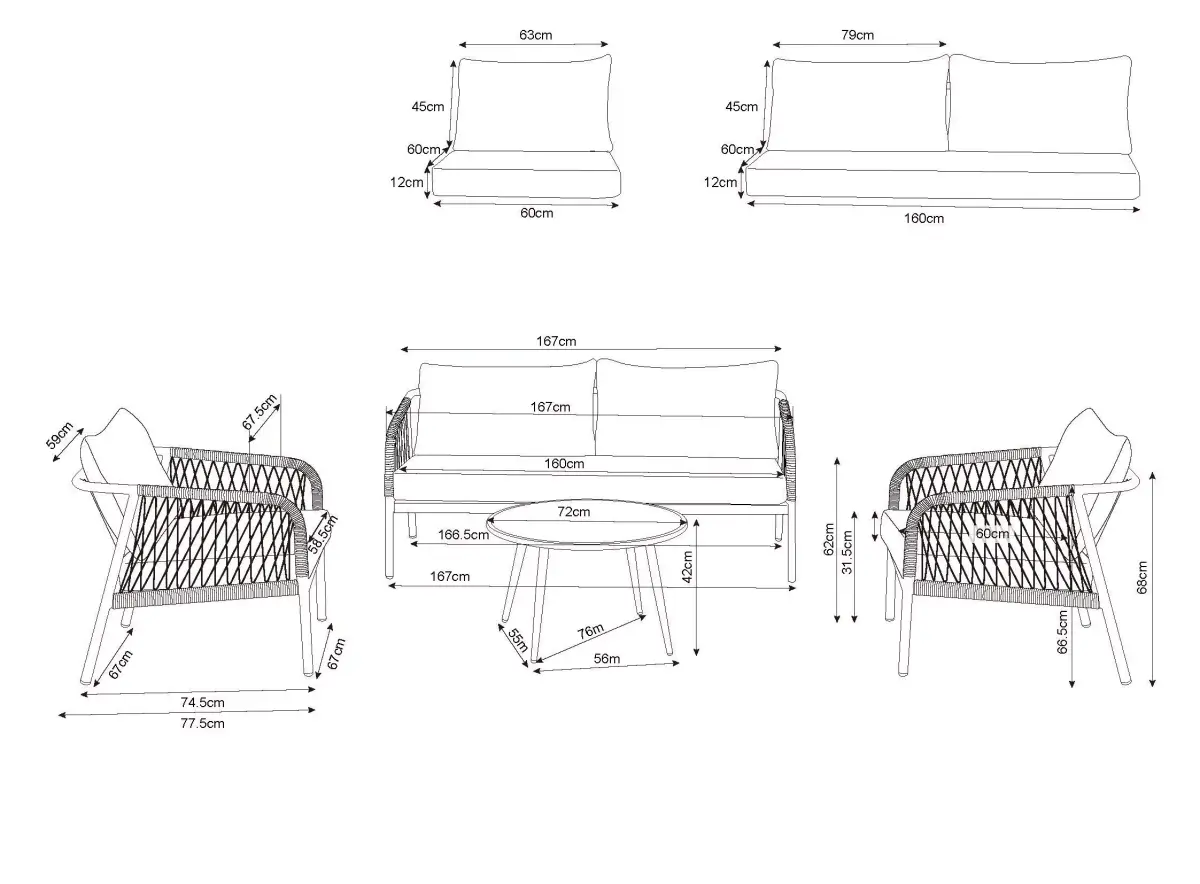 63cm
45cm
60cm
12cm
60cm

79cm
45cm
60cm
12cm
160cm

59cm
67.5cm
58.5cm
67cm
67cm
74.5cm
77.5cm

167cm
167cm
160cm
72cm
166.5cm
167cm
42cm
55m
76m
56m

62cm
31.5cm
60cm
66.5cm
68cm