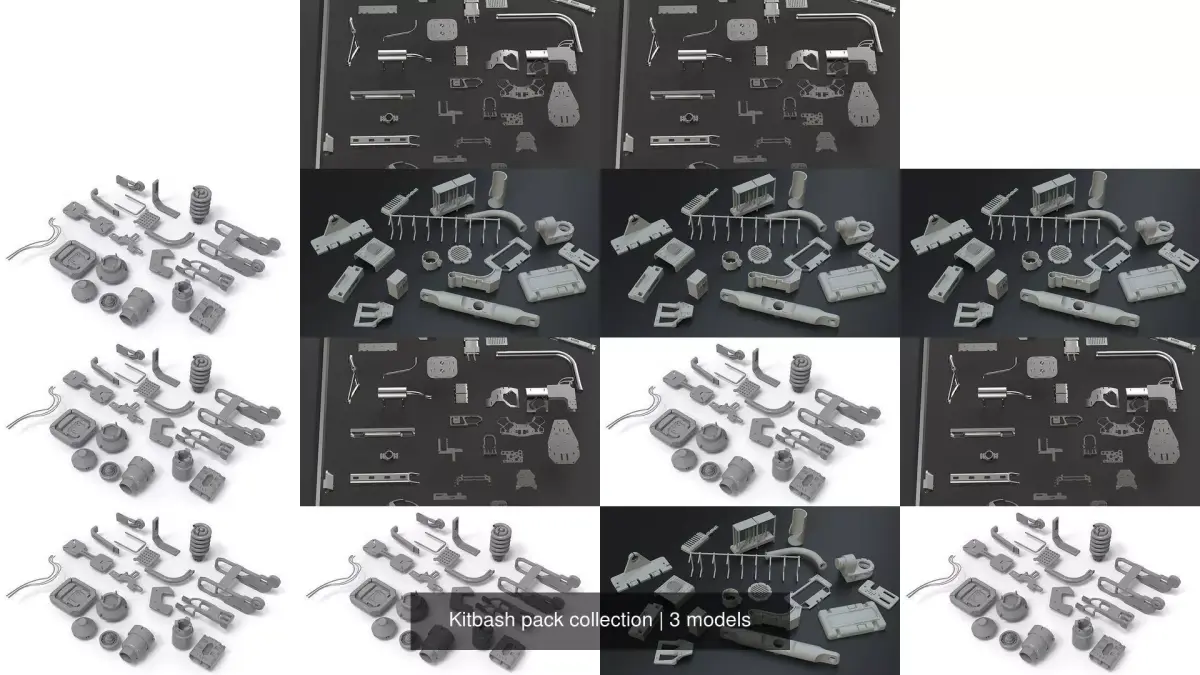 Kitbash pack collection | 3 models