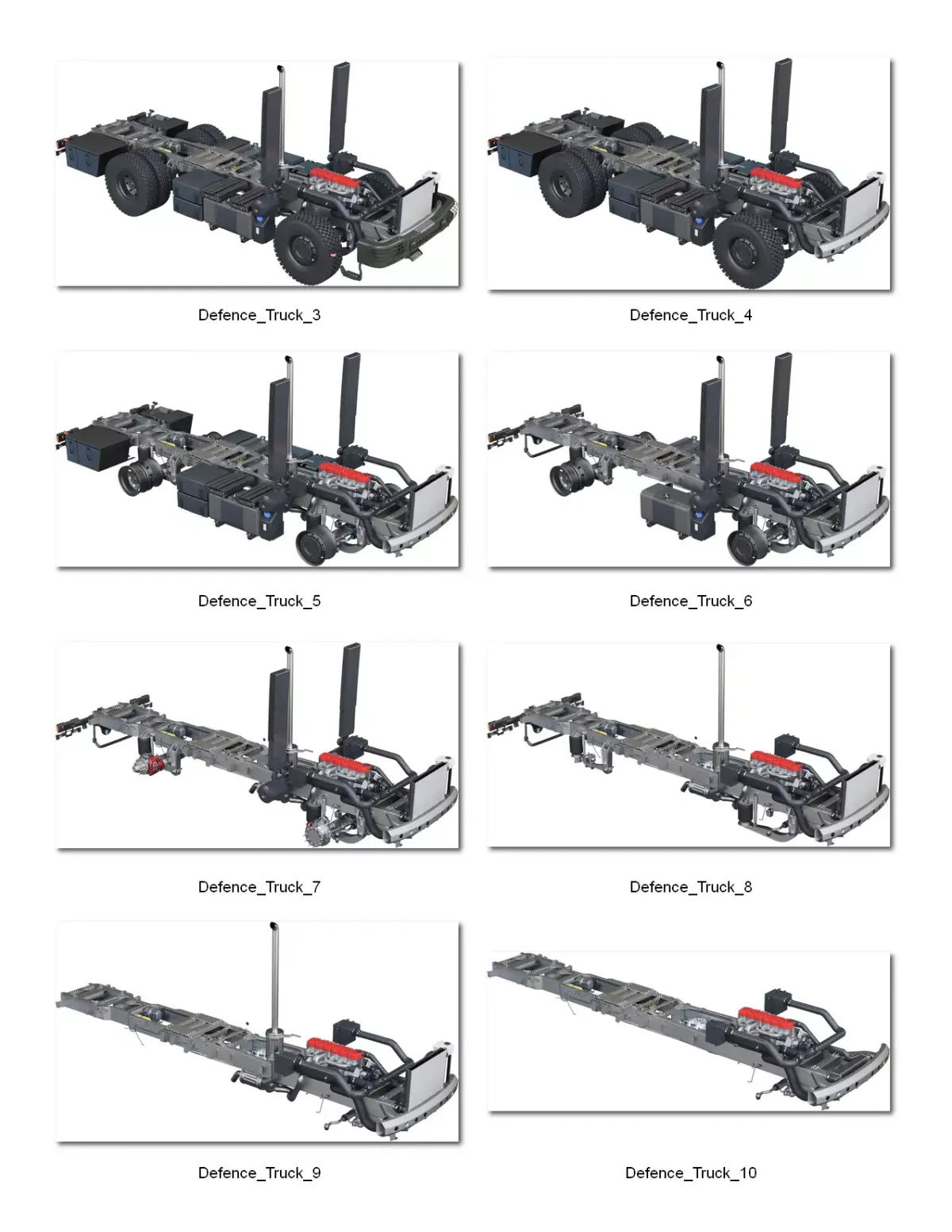 Defence_Truck_3

Defence_Truck_4

Defence_Truck_5

Defence_Truck_6

Defence_Truck_7

Defence_Truck_8

Defence_Truck_9

Defence_Truck_10