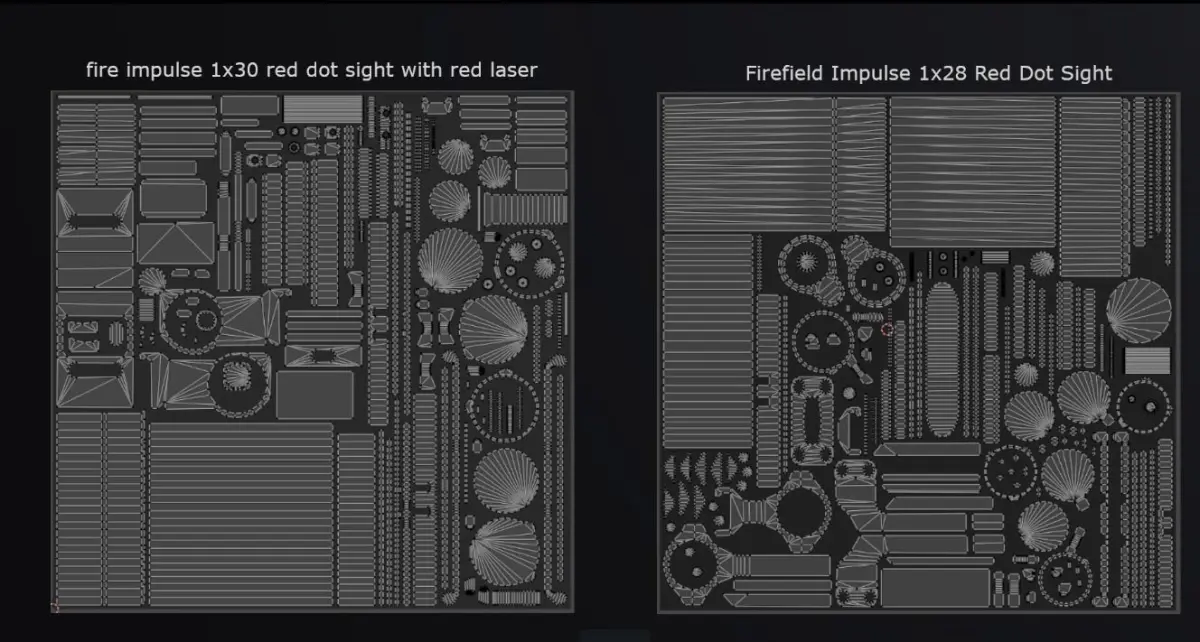 fire impulse 1x30 red dot sight with red laser

Firefield Impulse 1x28 Red Dot Sight