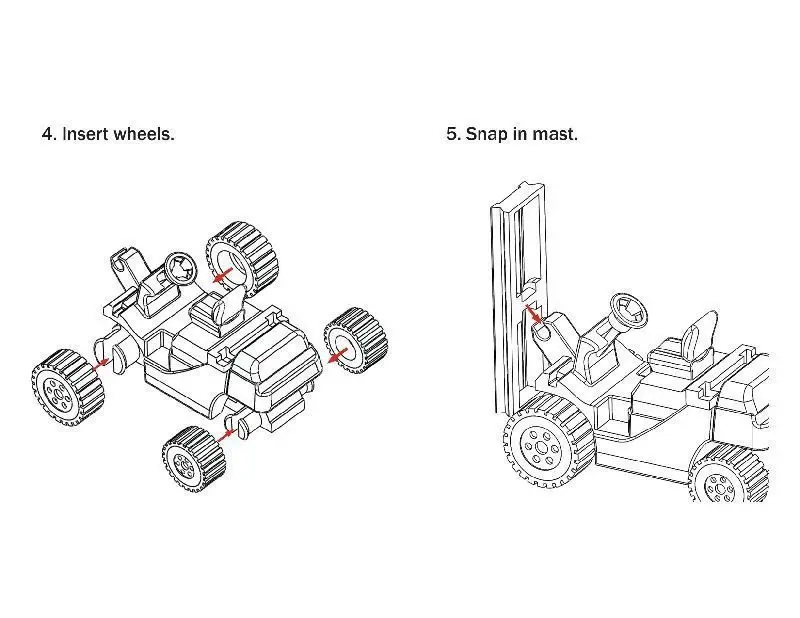 4. Insert wheels.

5. Snap in mast.