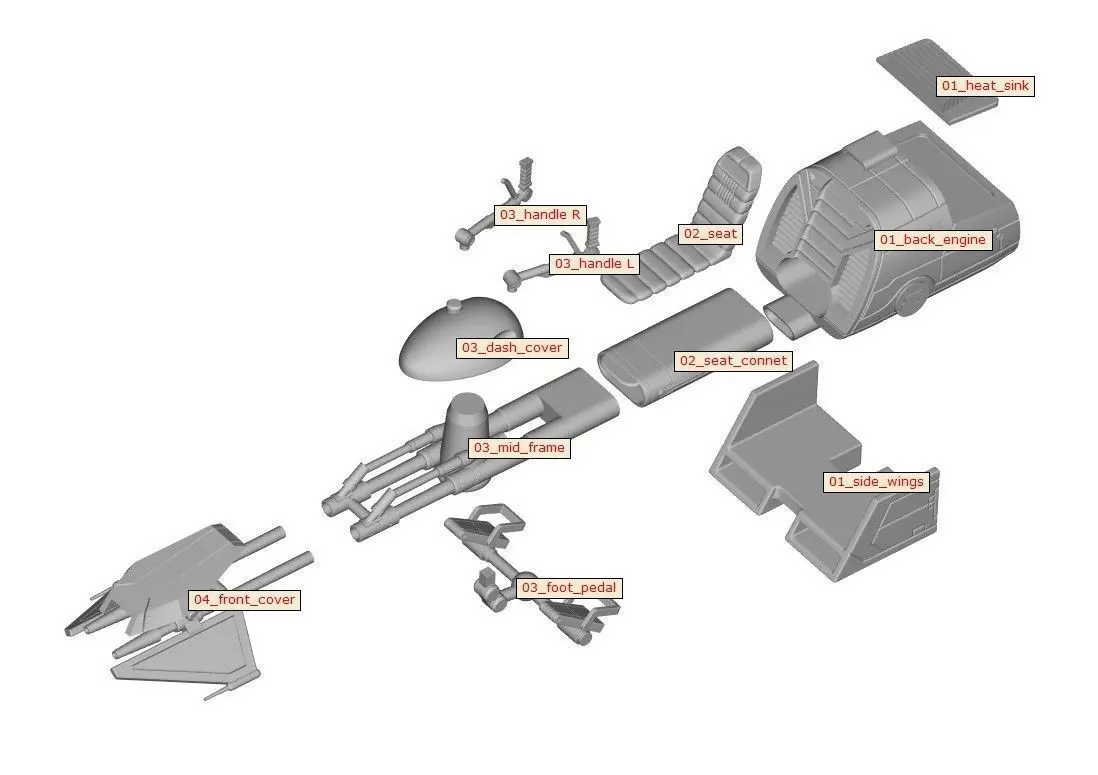 01_heat_sink

03_handle R

02_seat

01_back_engine

03_handle L

03_dash_cover

02_seat_connet

03_mid_frame

01_side_wings

03_foot_pedal

04_front_cover