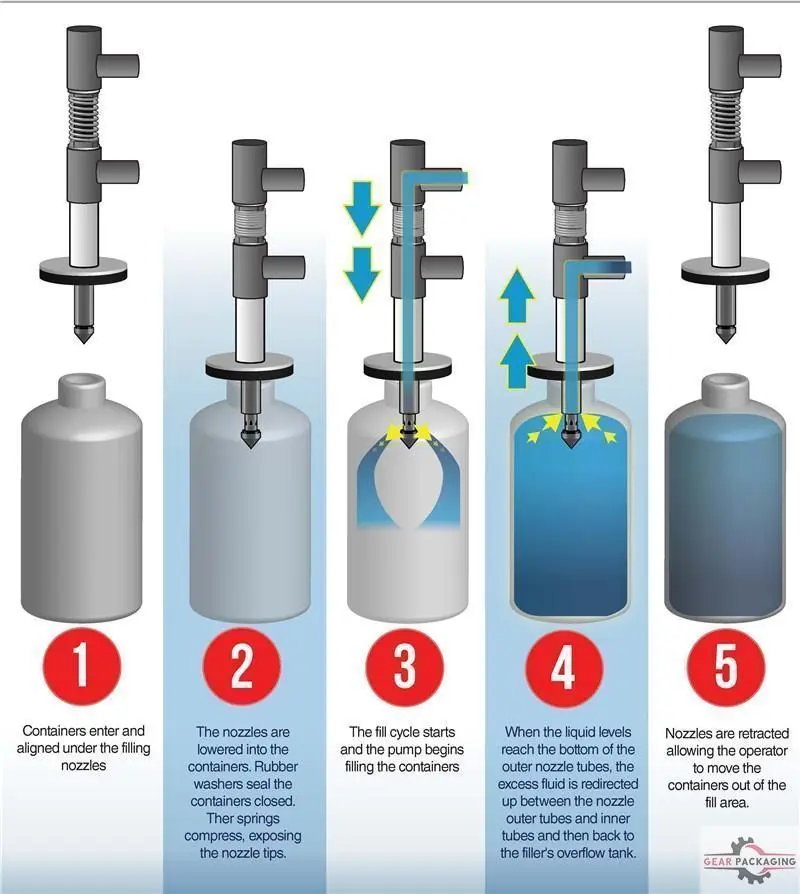 1

Containers enter and aligned under the filling nozzles

2

The nozzles are lowered into the containers. Rubber washers seal the containers closed. Ther springs compress, exposing the nozzle tips.

3

The fill cycle starts and the pump begins filling the containers

4

When the liquid levels reach the bottom of the outer nozzle tubes, the excess fluid is redirected up between the nozzle outer tubes and inner tubes and then back to the filler's overflow tank.

5

Nozzles are retracted allowing the operator to move the containers out of the fill area.

GEAR PACKAGING