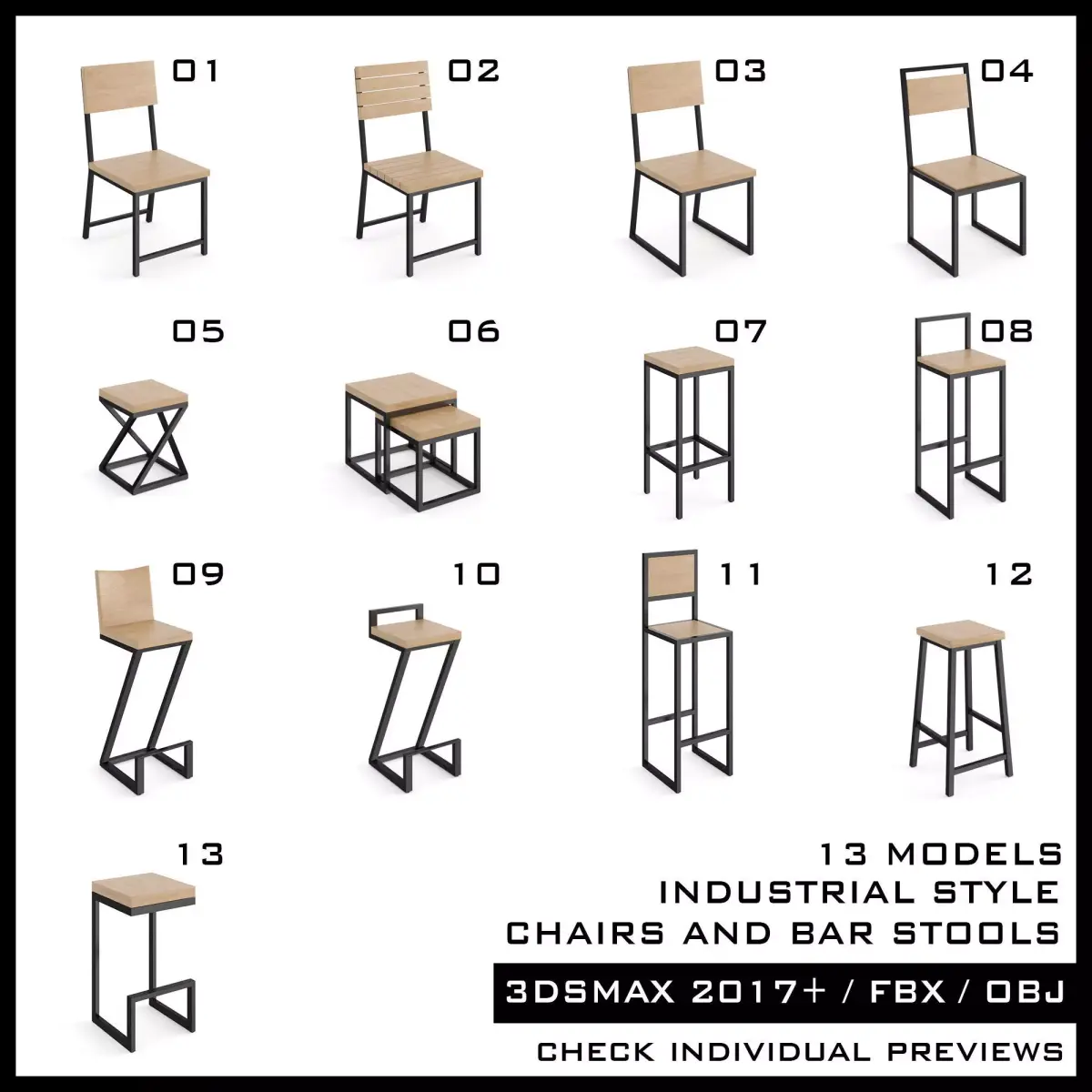 01 02 03 04

05 06 07 08

09 10 11 12

13

13 MODELS
INDUSTRIAL STYLE
CHAIRS AND BAR STOOLS

3DSMAX 2017+ / FBX / OBJ

CHECK INDIVIDUAL PREVIEWS