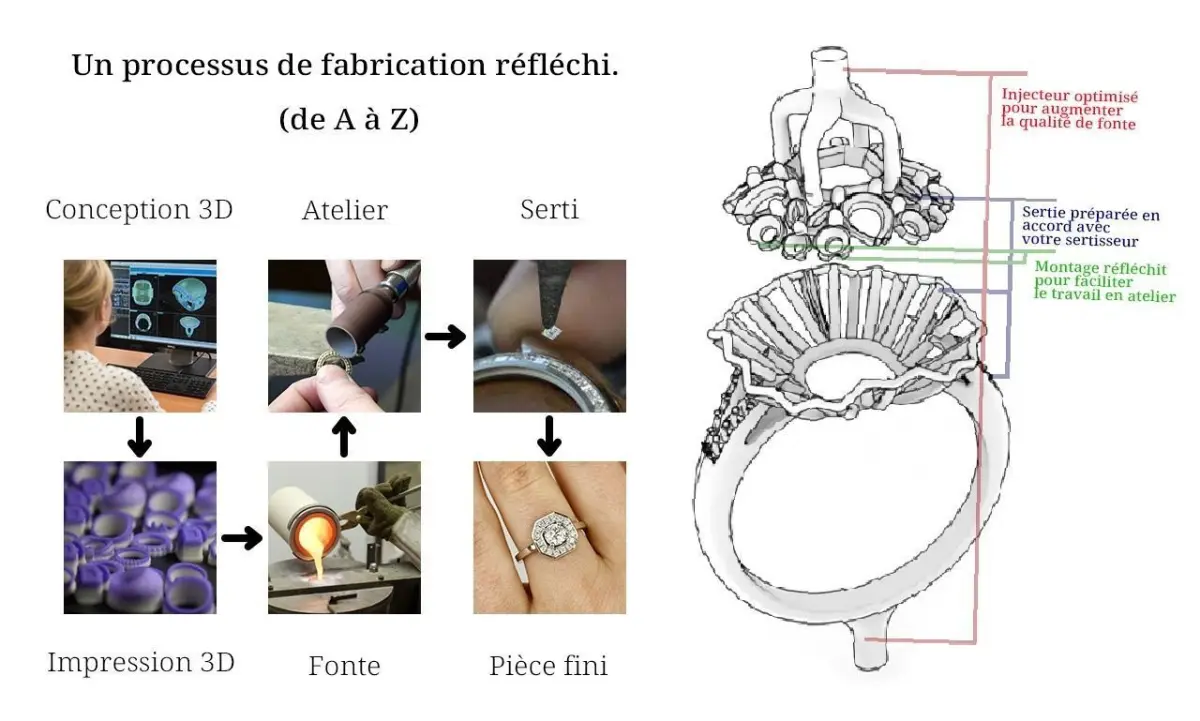 Un processus de fabrication réfléchi.
(de A à Z)

Conception 3D

Atelier

Serti

Impression 3D

Fonte

Pièce fini

Injecteur optimisé pour augmenter la qualité de fonte

Sertie préparée en accord avec votre sertisseur

Montage réfléchit pour faciliter le travail en atelier