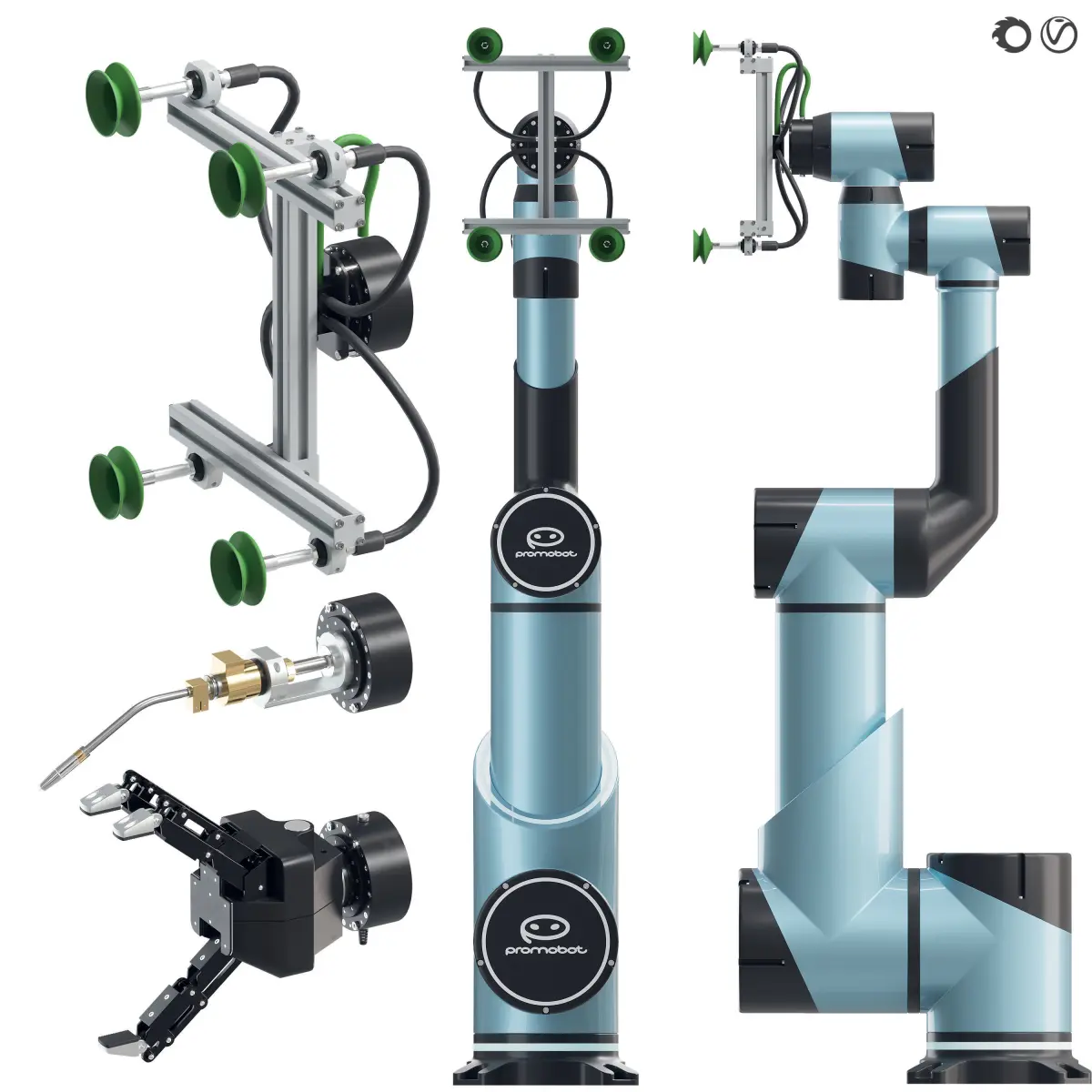 promobot

promobot