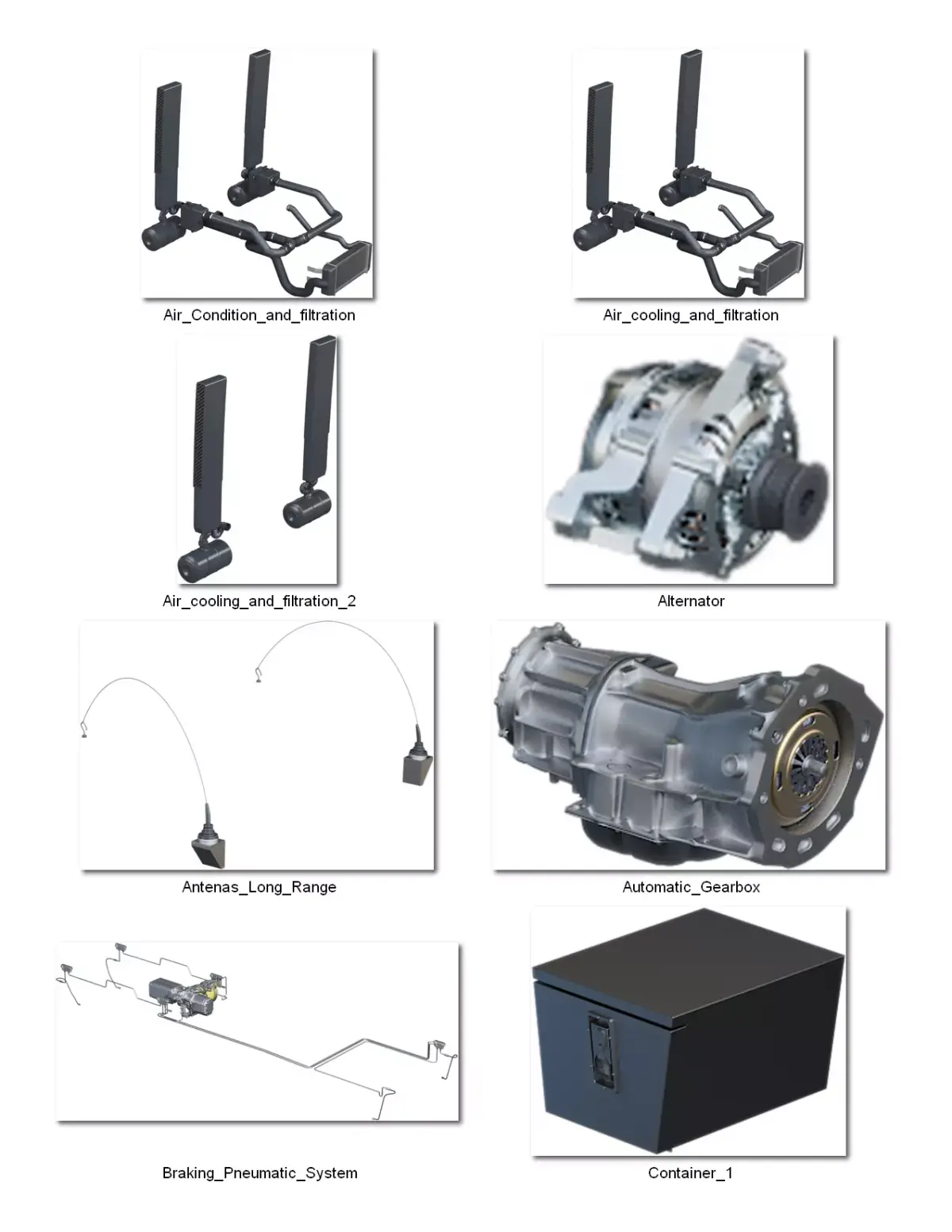 Air_Condition_and_filtration

Air_cooling_and_filtration

Air_cooling_and_filtration_2

Alternator

Antenas_Long_Range

Automatic_Gearbox

Braking_Pneumatic_System

Container_1