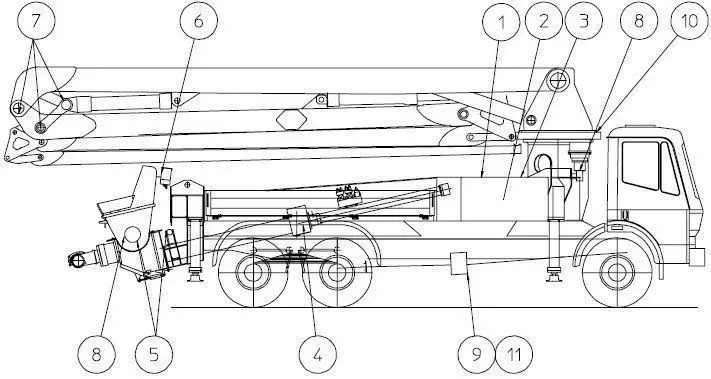 7
6
1
2
3
8
10
8
5
4
9
11