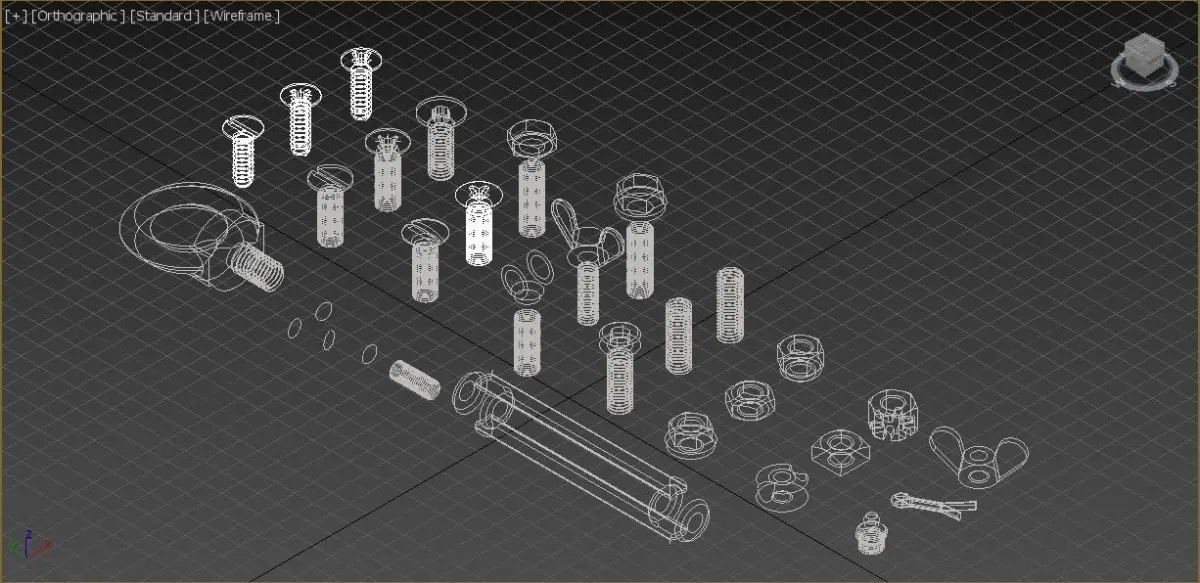 [+] [Orthographic ] [Standard ] [Wireframe ]