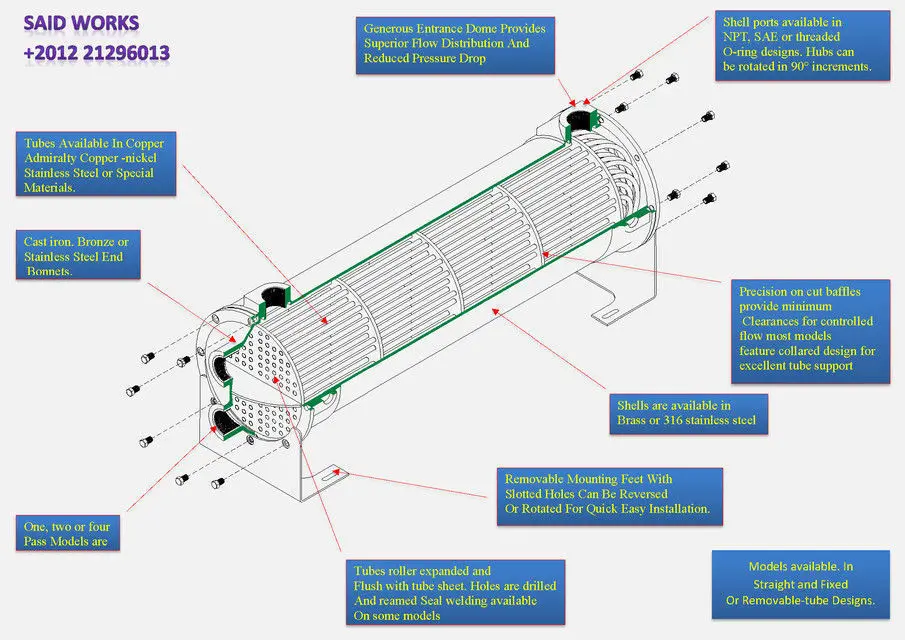 SAID WORKS
+2012 21296013

Generous Entrance Dome Provides Superior Flow Distribution And Reduced Pressure Drop

Shell ports available in NPT, SAE or threaded O-ring designs. Hubs can be rotated in 90° increments.

Tubes Available In Copper Admiralty Copper -nickel Stainless Steel or Special Materials.

Cast iron. Bronze or Stainless Steel End Bonnets.

Precision on cut baffles provide minimum Clearances for controlled flow most models feature collared design for excellent tube support

Shells are available in Brass or 316 stainless steel

Removable Mounting Feet With Slotted Holes Can Be Reversed Or Rotated For Quick Easy Installation.

One, two or four Pass Models are

Tubes roller expanded and Flush with tube sheet. Holes are drilled And reamed Seal welding available On some models

Models available. In Straight and Fixed Or Removable-tube Designs.