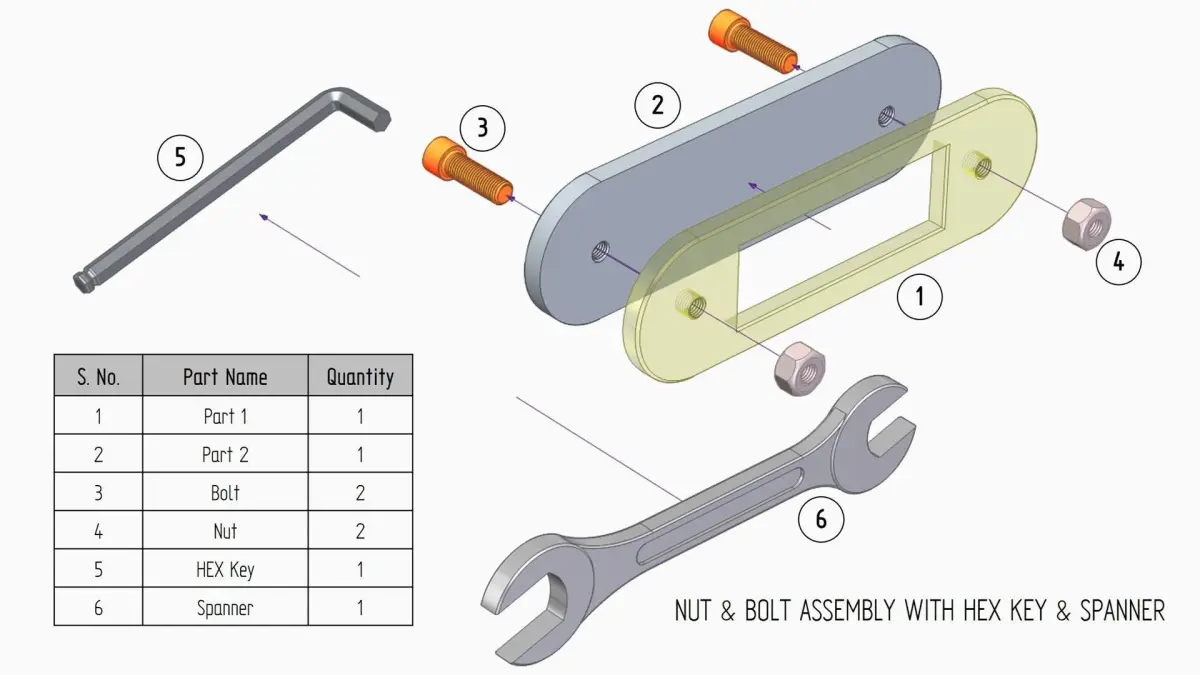 5

3

2

4

1

6

| S. No. | Part Name | Quantity |
|---|---|---|
| 1 | Part 1 | 1 |
| 2 | Part 2 | 1 |
| 3 | Bolt | 2 |
| 4 | Nut | 2 |
| 5 | HEX Key | 1 |
| 6 | Spanner | 1 |

NUT & BOLT ASSEMBLY WITH HEX KEY & SPANNER