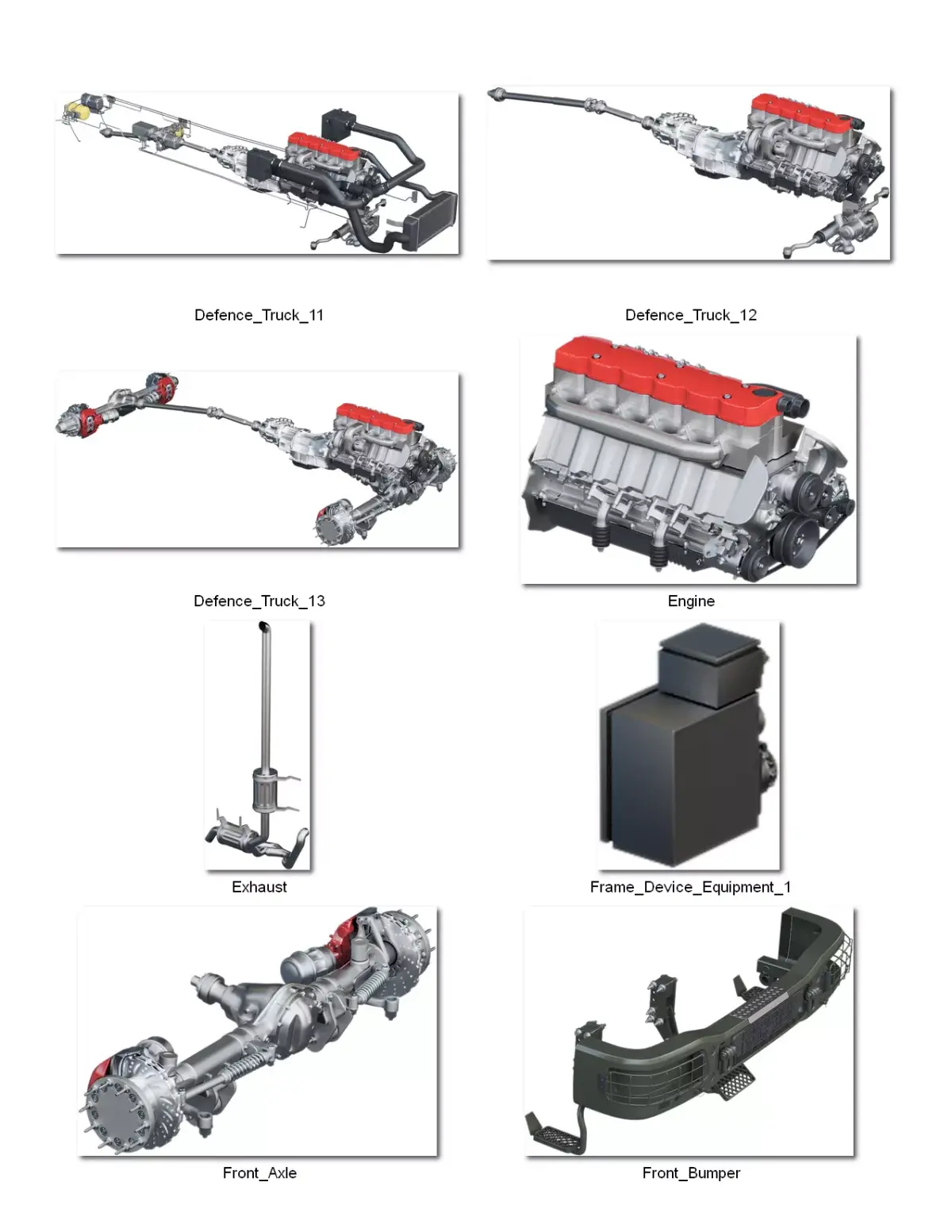 Defence_Truck_11

Defence_Truck_12

Defence_Truck_13

Engine

Exhaust

Frame_Device_Equipment_1

Front_Axle

Front_Bumper