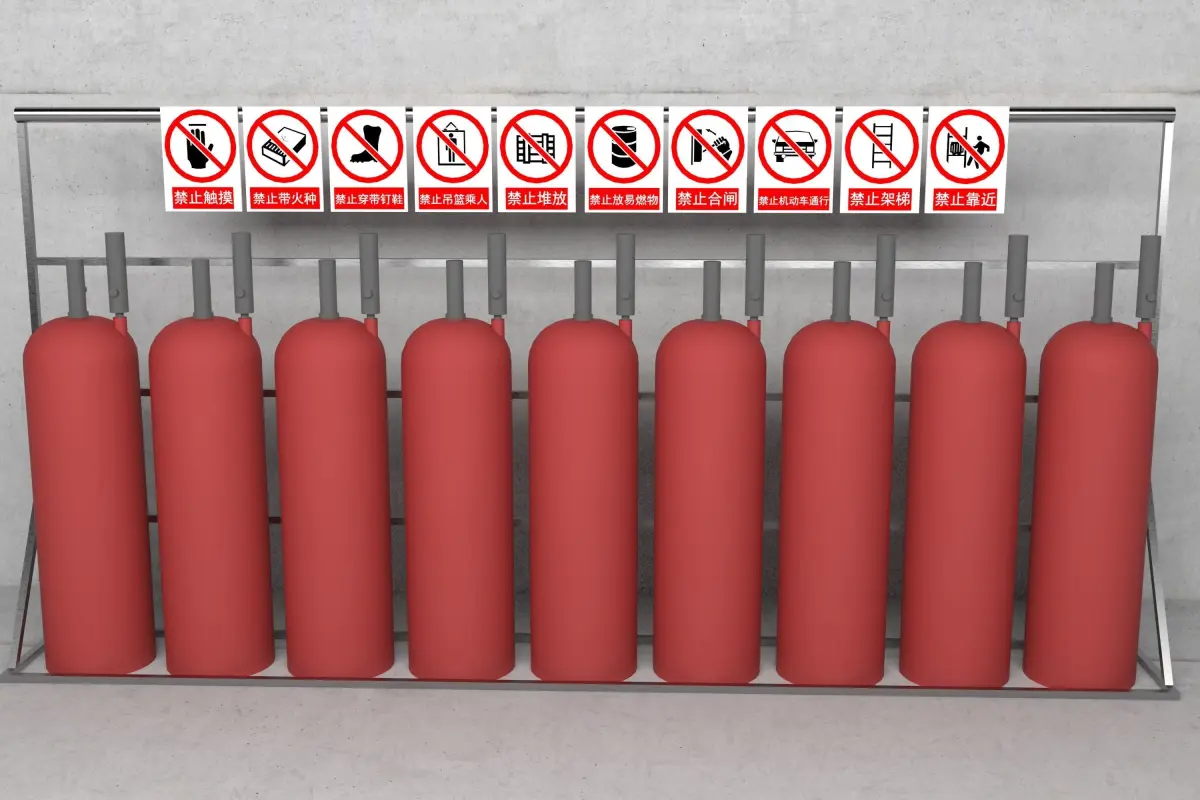 禁止触摸

禁止带火种

禁止穿带钉鞋

禁止吊篮乘人

禁止堆放

禁止放易燃物

禁止合闸

禁止机动车通行

禁止架梯

禁止靠近