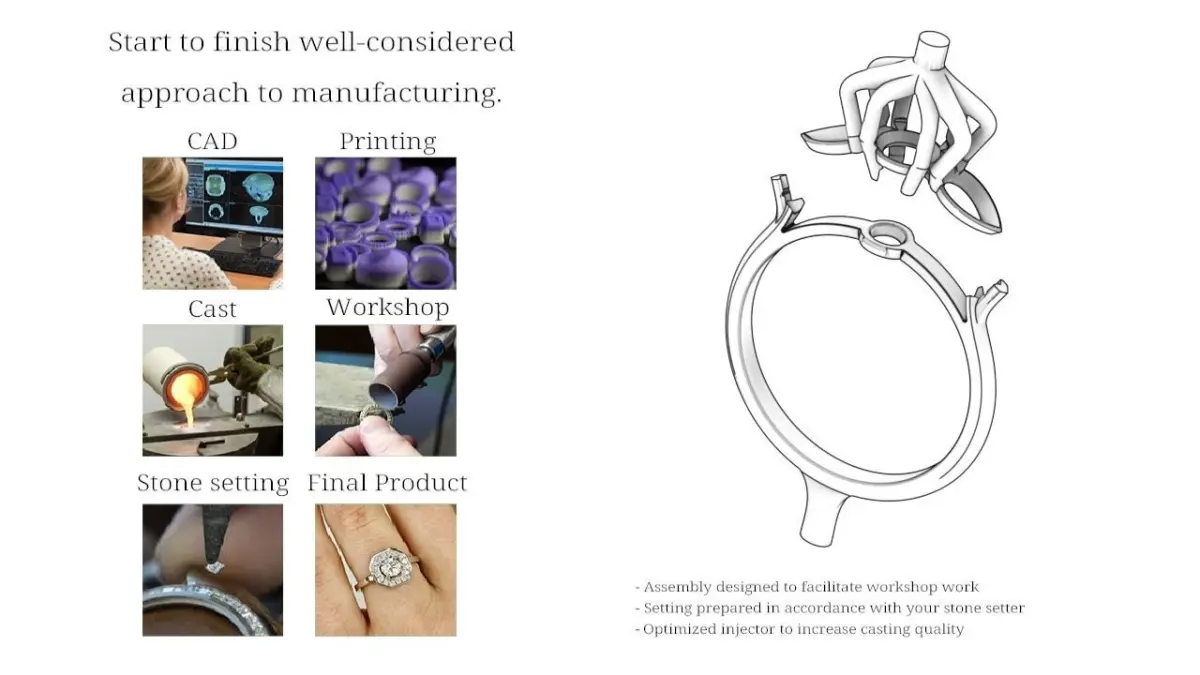 Start to finish well-considered approach to manufacturing.

CAD

Printing

Cast

Workshop

Stone setting

Final Product

- Assembly designed to facilitate workshop work
- Setting prepared in accordance with your stone setter
- Optimized injector to increase casting quality