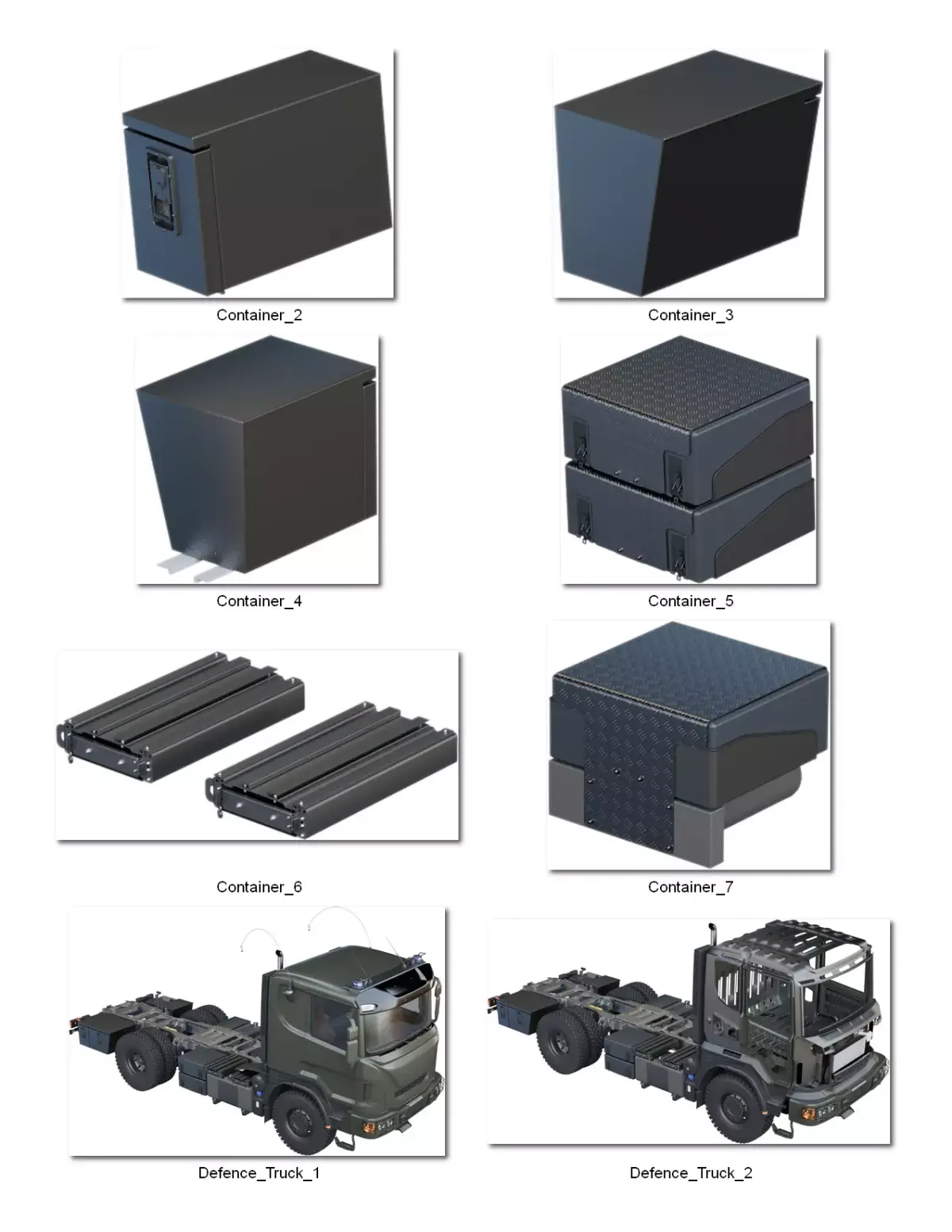 Container_2

Container_3

Container_4

Container_5

Container_6

Container_7

Defence_Truck_1

Defence_Truck_2